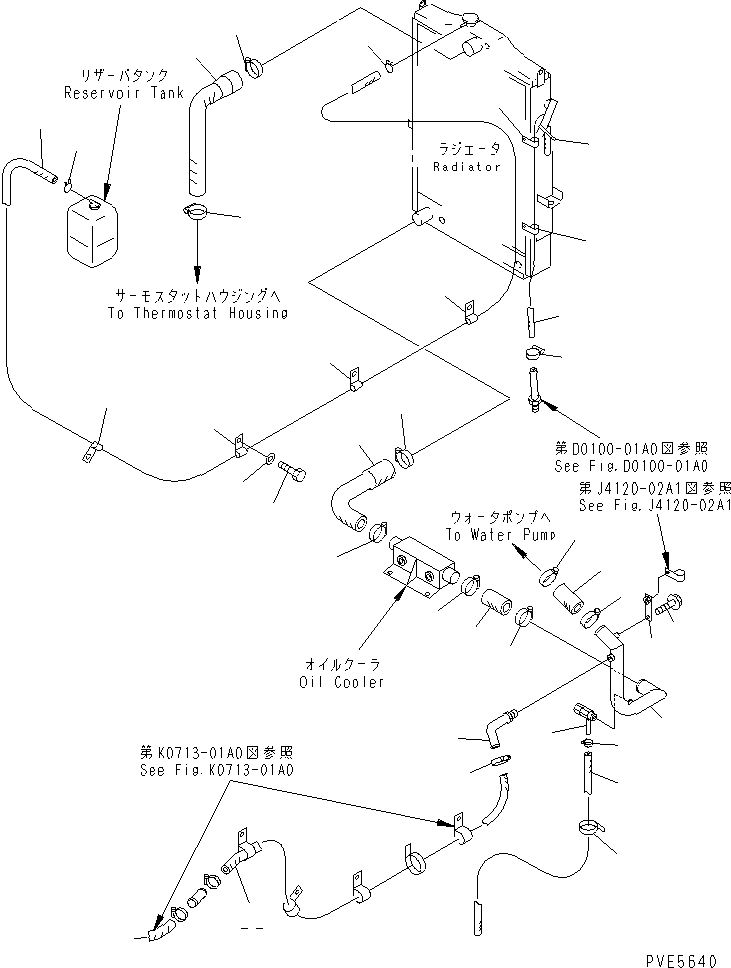 リザーバタンク
Reservoir Tank

ラジエータ
Radiator

サーモスタットハウジングへ
To Thermostat Housing

第D0100-01A0図参照
See Fig.D0100-01A0

第J4120-02A1図参照
See Fig.J4120-02A1

ウォータポンプへ
To Water Pump

オイルクーラ
Oil Cooler

第K0713-01A0図参照
See Fig.K0713-01A0

PVE5640