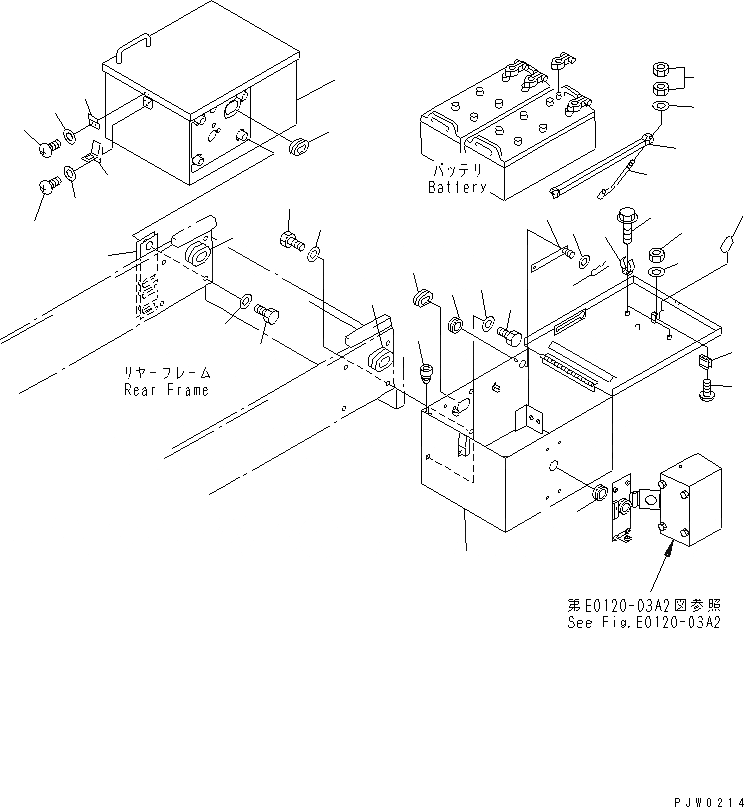 バッテリ
Battery

リヤーフレーム
Rear Frame

第E0120-03A2図参照
See Fig.E0120-03A2

PJW0214