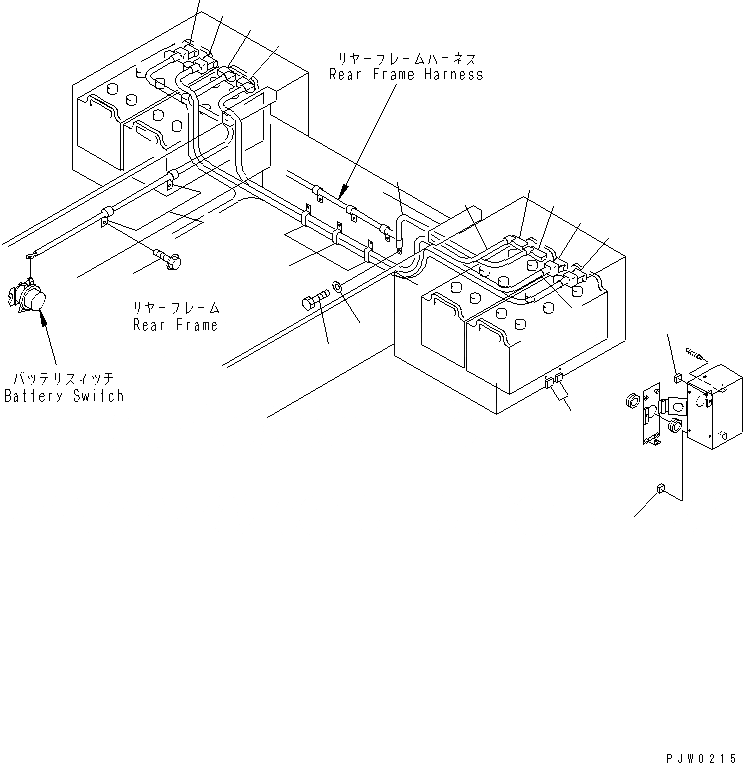 リヤーフレームハーネス
Rear Frame Harness

リヤーフレーム
Rear Frame

バッテリスイッチ
Battery Switch

PJW0215