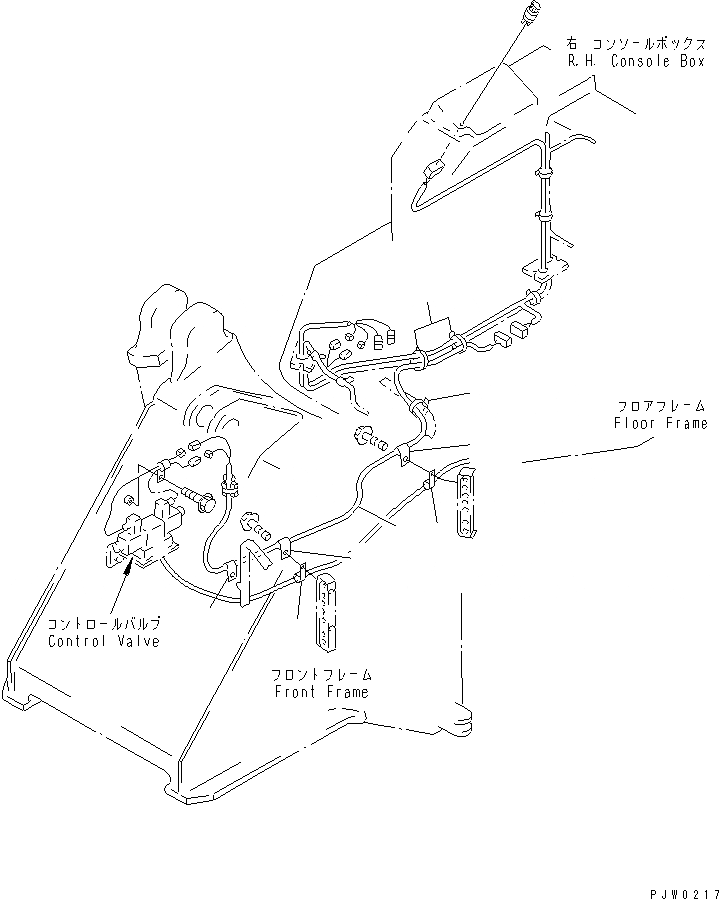 右 コンソールボックス
R.H. Console Box

フロアフレーム
Floor Frame

コントロールバルブ
Control Valve

フロントフレーム
Front Frame

PJW0217