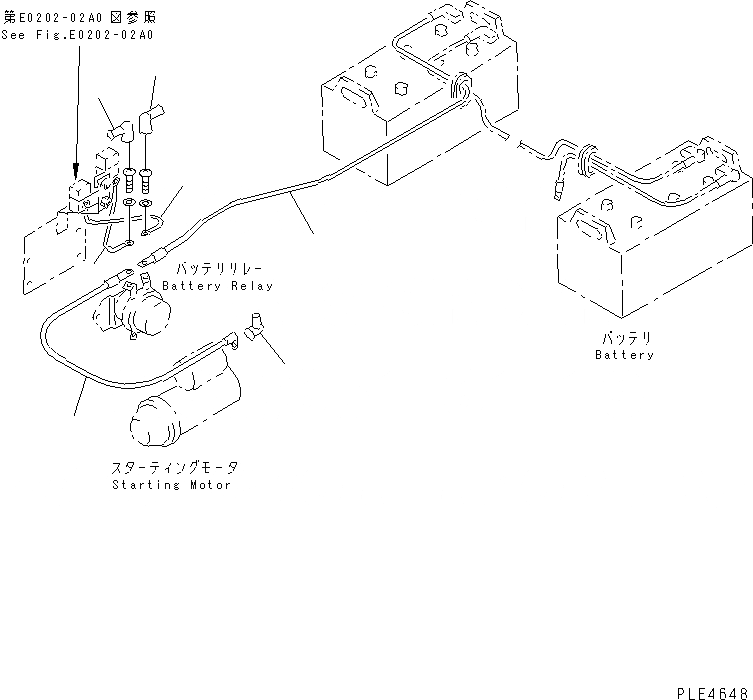 第E0202-02A0 図参照
See Fig.E0202-02A0

バッテリリレー
Battery Relay

バッテリ
Battery

スターティングモータ
Starting Motor

PLE4648