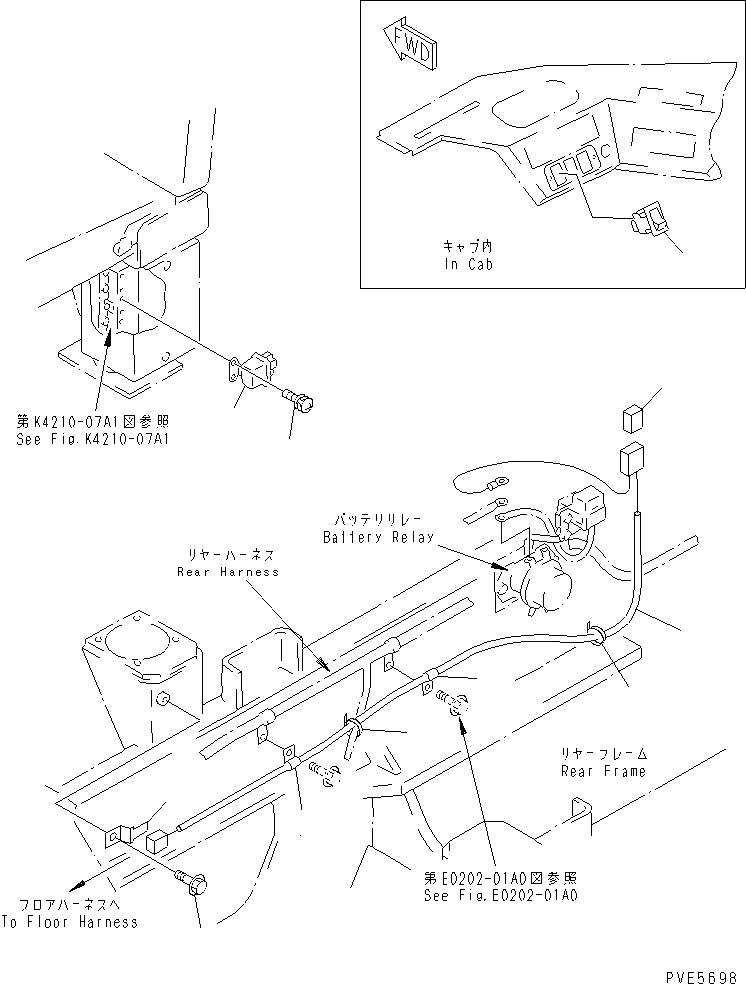 FWD

キャブ内
In Cab

第K4210-07A1図参照
See Fig.K4210-07A1

バッテリリレー
Battery Relay

リヤーハーネス
Rear Harness

リヤーフレーム
Rear Frame

第E0202-01A0図参照
See Fig.E0202-01A0

フロアハーネスへ
To Floor Harness

PVE5698