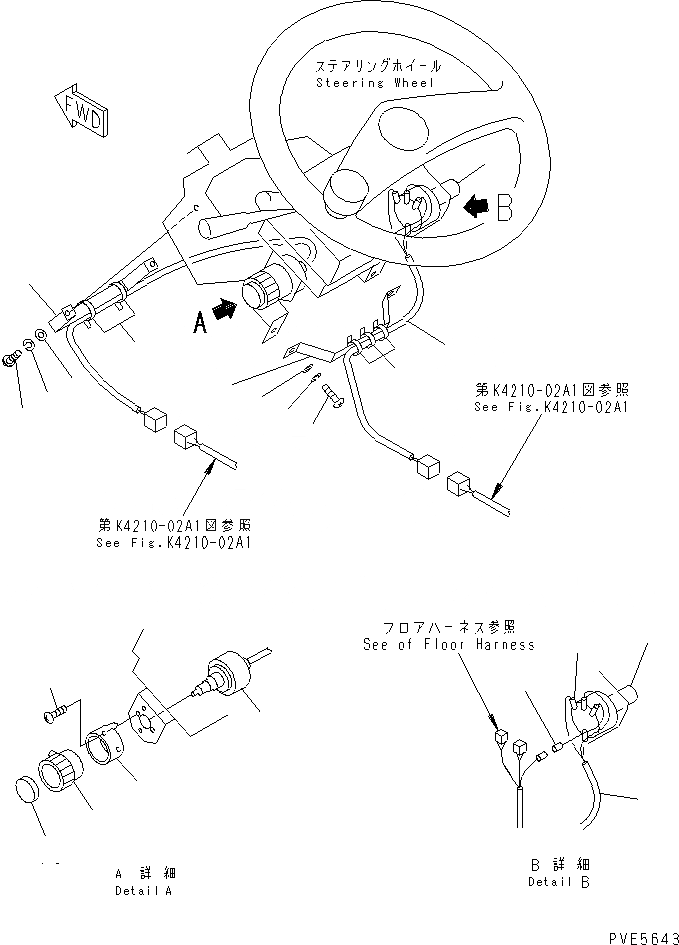 ステアリングホイール
Steering Wheel

FWD

B

A

第K4210-02A1図参照
See Fig.K4210-02A1

第K4210-02A1図参照
See Fig.K4210-02A1

フロアハーネス参照
See of Floor Harness

A 詳細
Detail A

B 詳細
Detail B

PVE5643