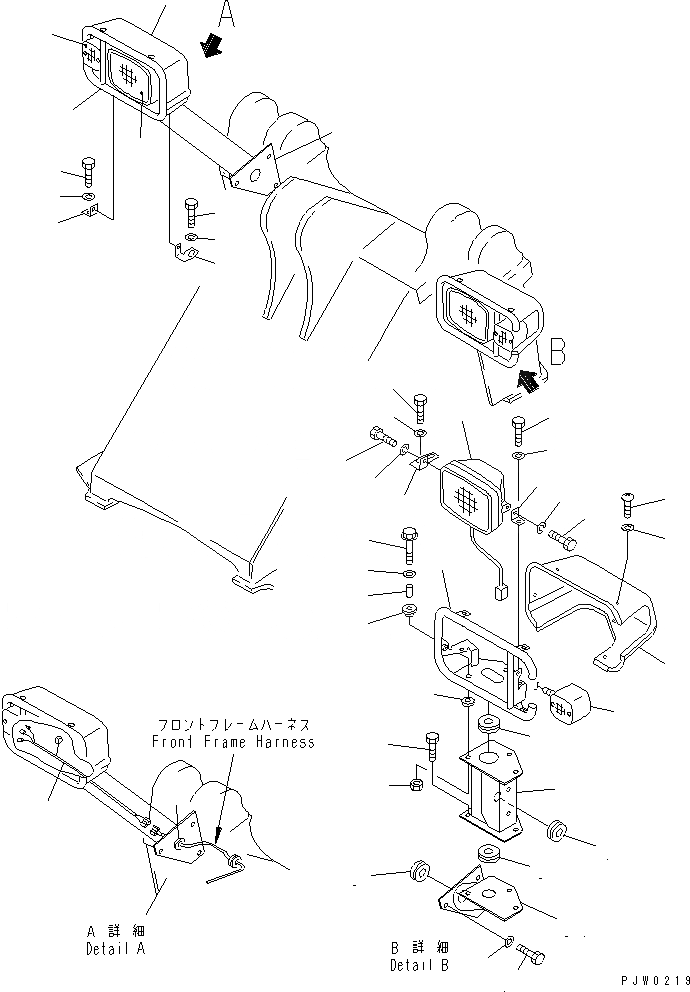 A

B

フロントフレームハーネス
Front Frame Harness

A 詳細
Detail A

B 詳細
Detail B

PJW0219