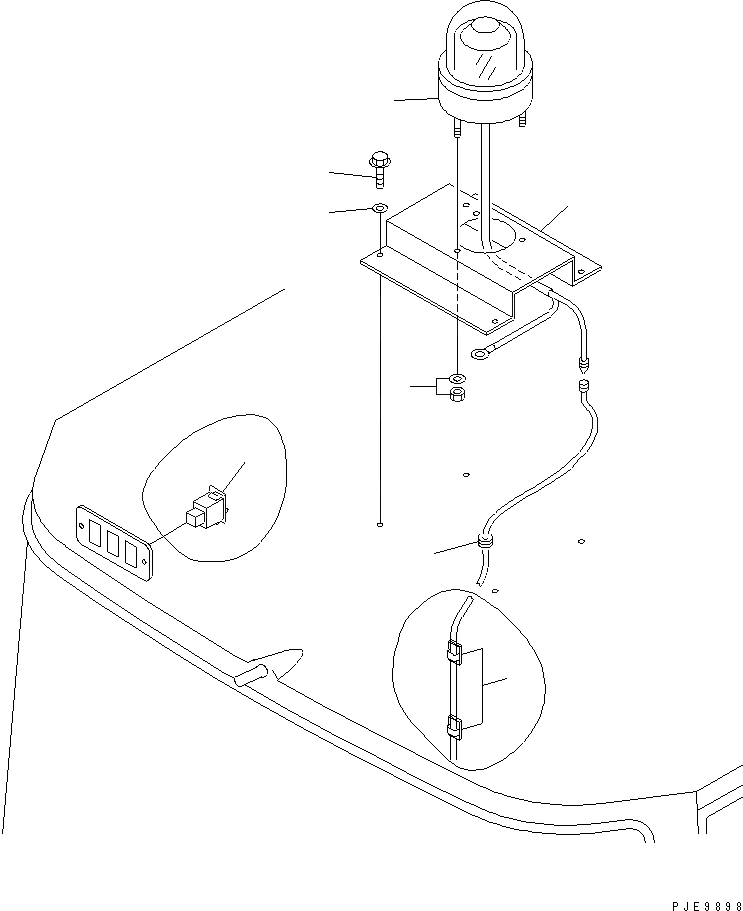 PJE9898