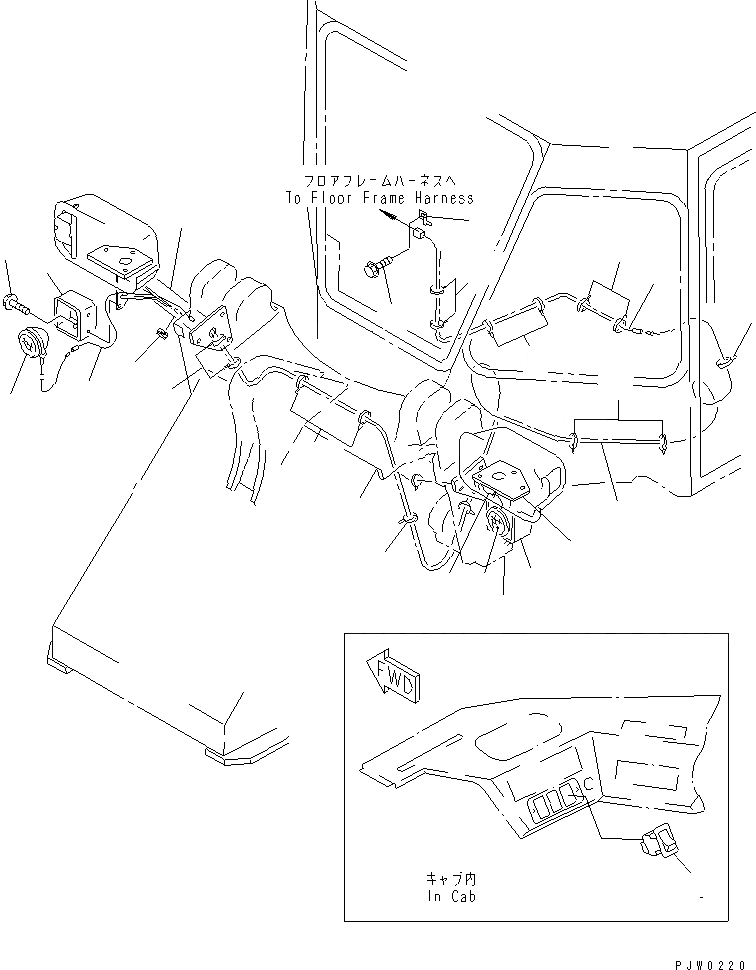 フロアフレームハーネスへ
To Floor Frame Harness

FWD

C

キャブ内
In Cab

PJW0220