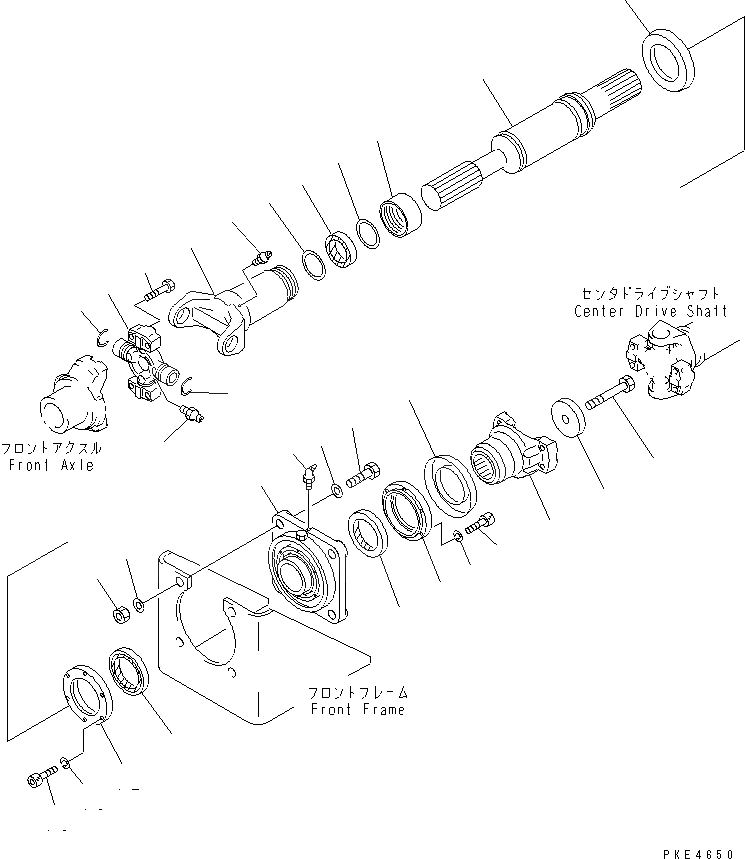 センタドライブシャフト
Center Drive Shaft

フロントアクスル
Front Axle

フロントフレーム
Front Frame

PKE4650