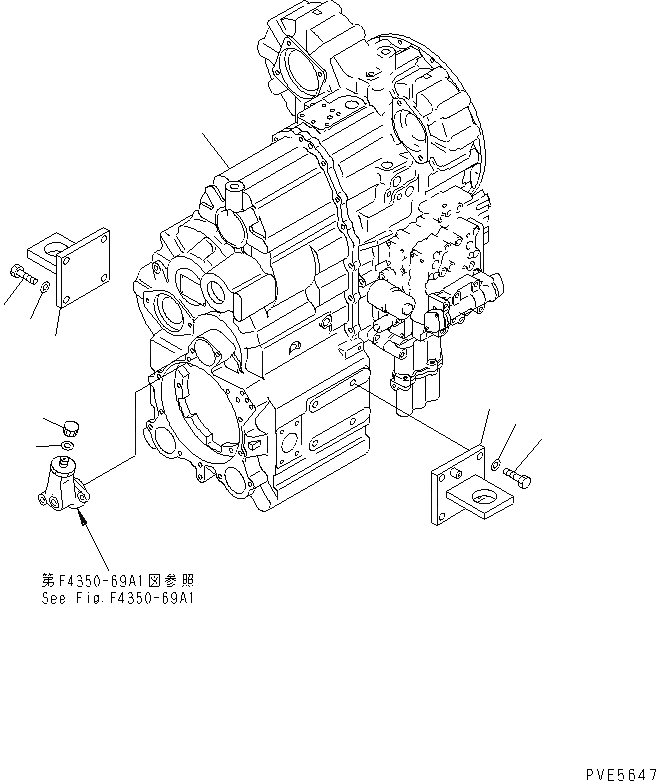 第F4350-69A1図参照
See Fig.F4350-69A1

PVE5647