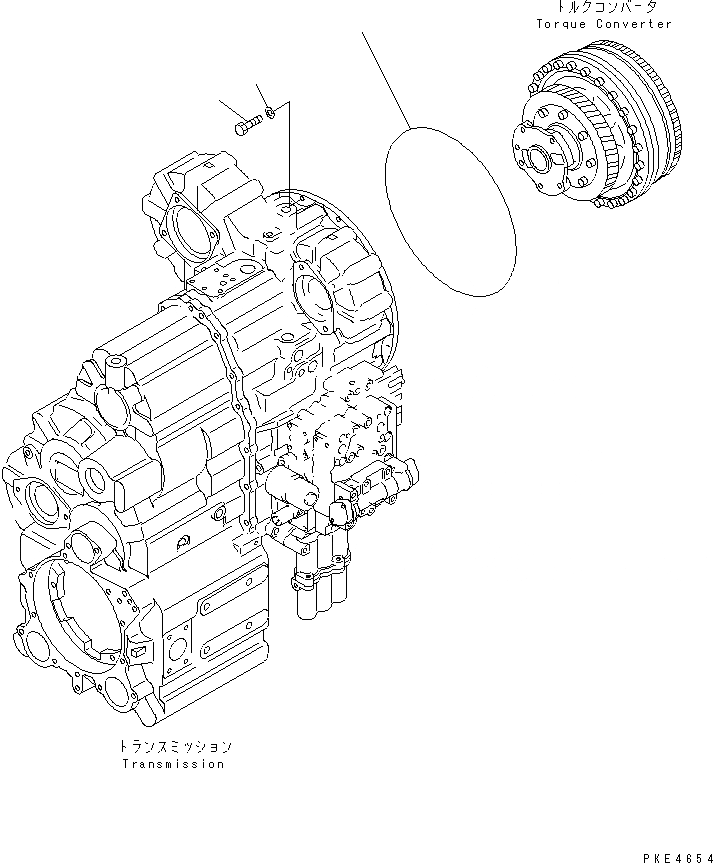 トルクコンバータ
Torque Converter

トランスミッション
Transmission

PKE4654