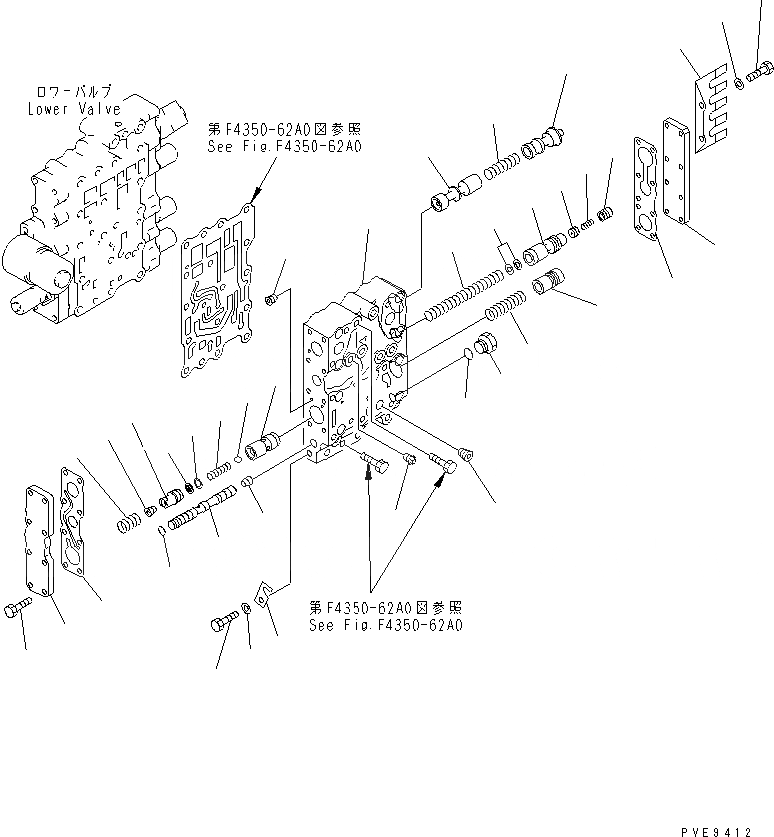 ロワーバルブ
Lower Valve

第F4350-62A0図参照
See Fig.F4350-62A0

第F4350-62A0図参照
See Fig.F4350-62A0

PVE9412