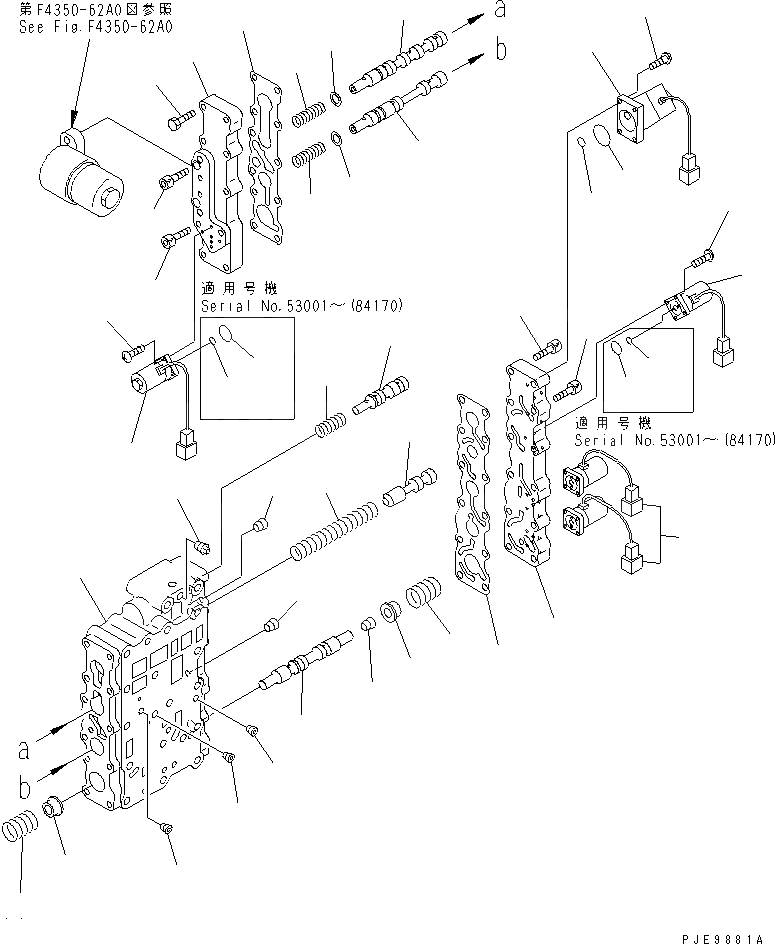 第F4350-62A0図参照
See Fig.F4350-62A0

a
b

適用号機
Serial No.53001～(84170)

適用号機
Serial No.53001～(84170)

a
b

PJE9881A