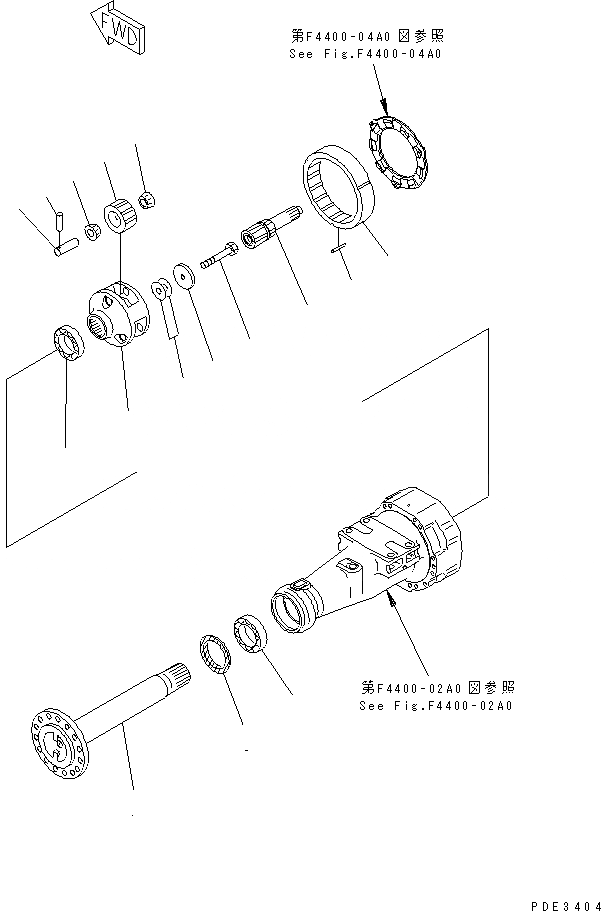 FWD

第F4400-04A0 図参照
See Fig.F4400-04A0

第F4400-02A0 図参照
See Fig.F4400-02A0

PDE3404