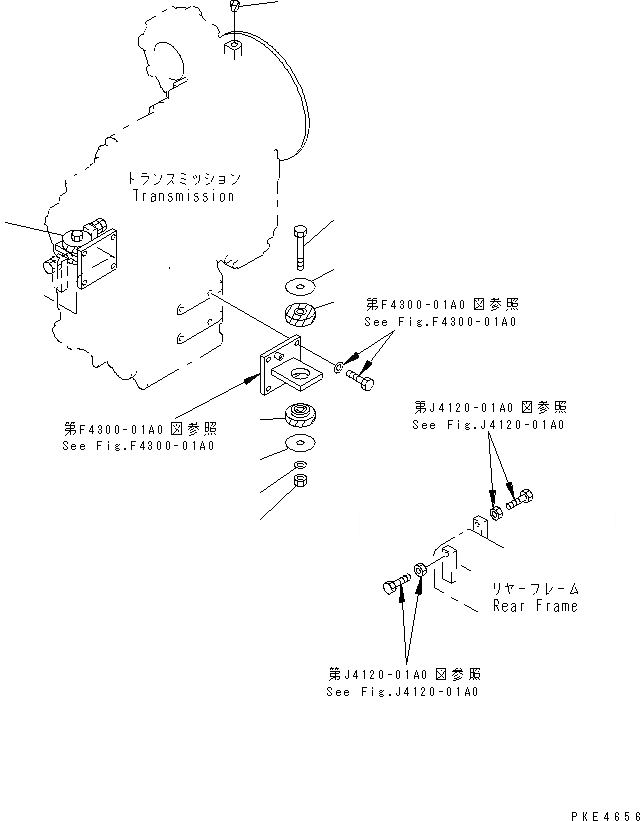 トランスミッション
Transmission

第F4300-01A0 図参照
See Fig.F4300-01A0

第F4300-01A0 図参照
See Fig.F4300-01A0

第J4120-01A0 図参照
See Fig.J4120-01A0

リヤーフレーム
Rear Frame

第J4120-01A0 図参照
See Fig.J4120-01A0

PKE4656