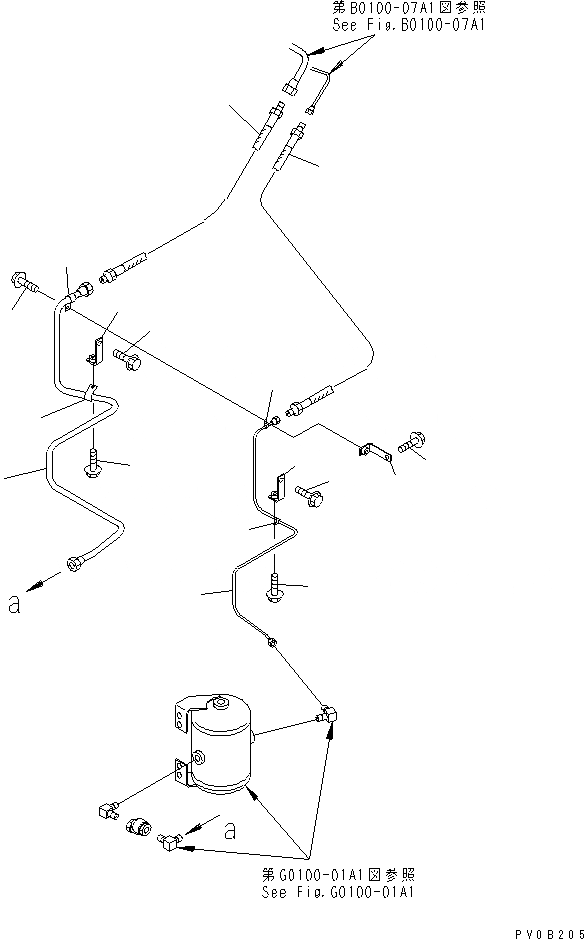 第B0100-07A1図参照
See Fig.B0100-07A1

a

a

第G0100-01A1図参照
See Fig.G0100-01A1

PV0B205