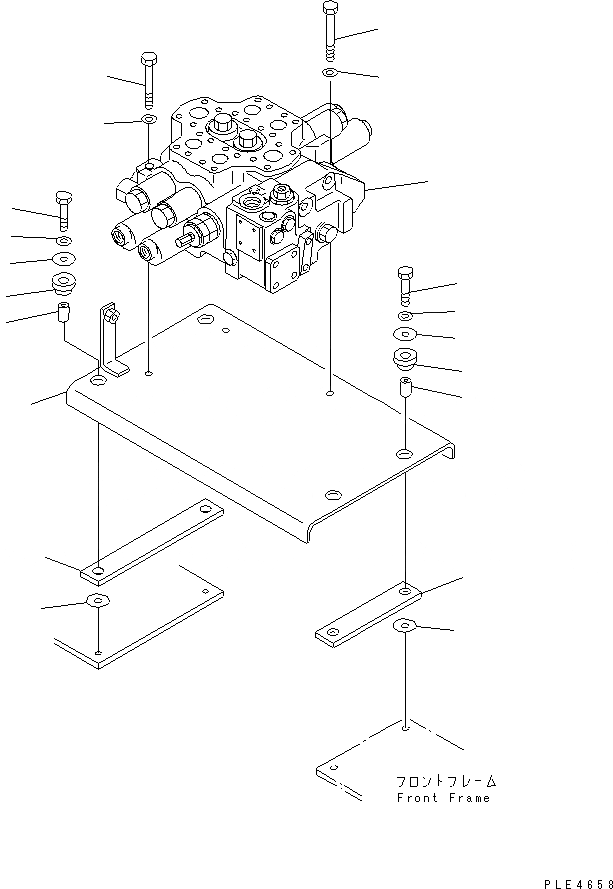 フロントフレーム
Front Frame

PLE4658