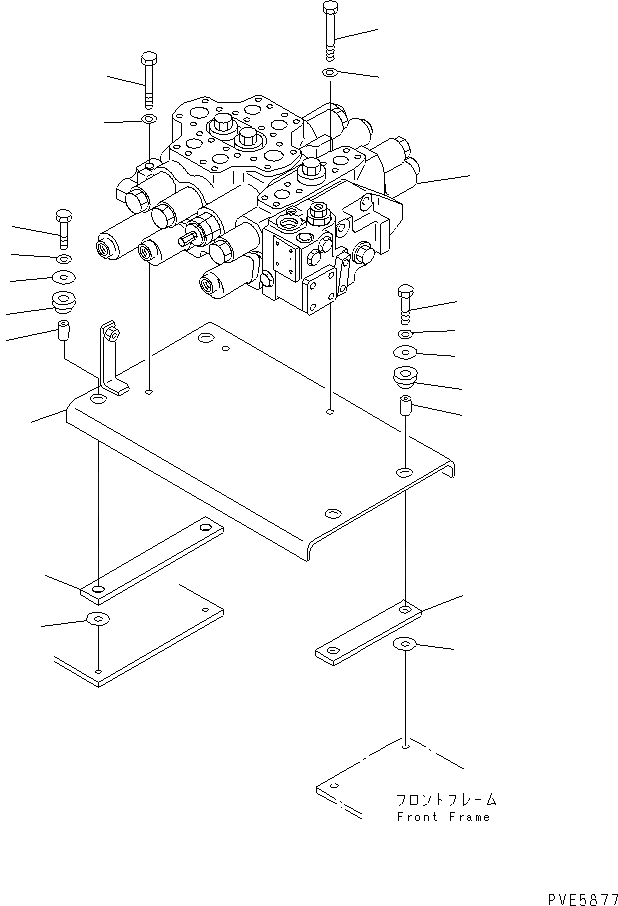 フロントフレーム
Front Frame

PVE5877