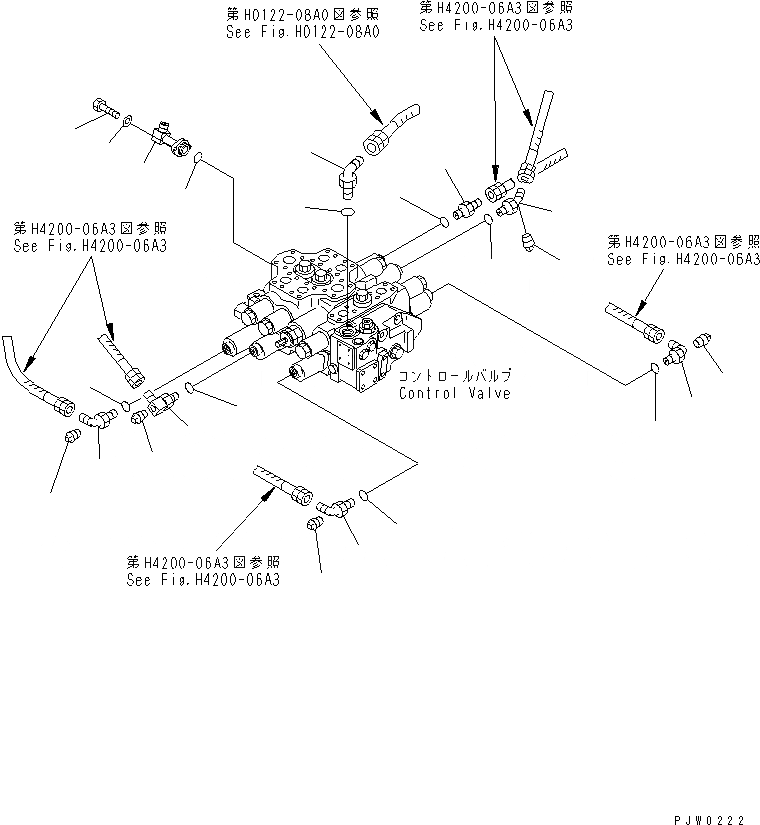 第H0122-08A0図参照
See Fig.H0122-08A0

第H4200-06A3図参照
See Fig.H4200-06A3

第H4200-06A3図参照
See Fig.H4200-06A3

第H4200-06A3図参照
See Fig.H4200-06A3

コントロールバルブ
Control Valve

第H4200-06A3図参照
See Fig.H4200-06A3

PJW0222