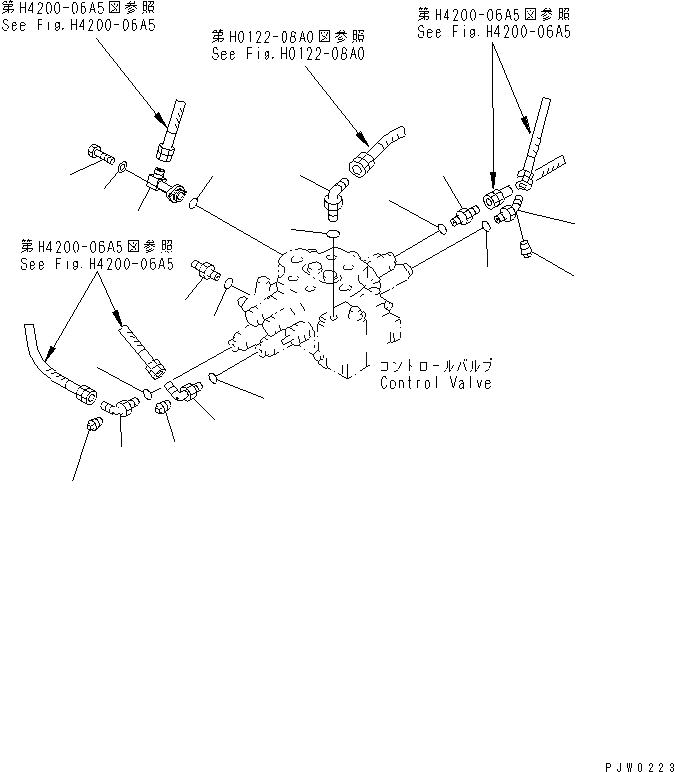 第H4200-06A5図参照
See Fig.H4200-06A5

第H0122-06A0図参照
See Fig.H0122-06A0

第H4200-06A5図参照
See Fig.H4200-06A5

第H4200-06A5図参照
See Fig.H4200-06A5

コントロールバルブ
Control Valve

PJW0223