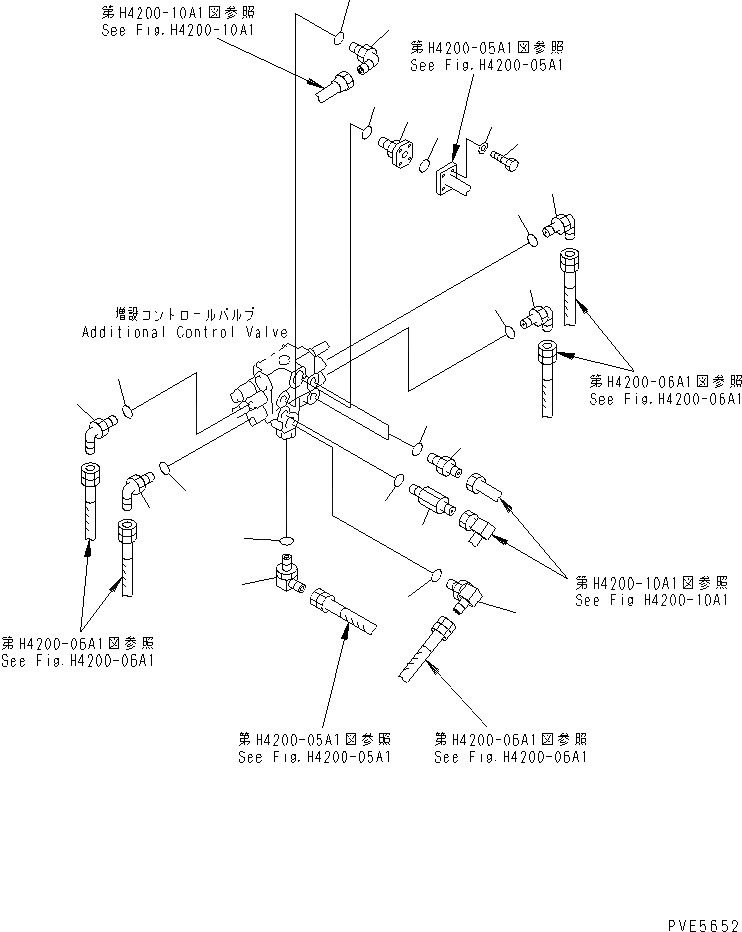 第H4200-10A1図参照
See Fig.H4200-10A1

第H4200-05A1図参照
See Fig.H4200-05A1

増設コントロールバルブ
Additional Control Valve

第H4200-06A1図参照
See Fig.H4200-06A1

第H4200-10A1図参照
See Fig H4200-10A1

第H4200-06A1図参照
See Fig.H4200-06A1

第H4200-05A1図参照
See Fig.H4200-05A1

第H4200-06A1図参照
See Fig.H4200-06A1

PVE5652