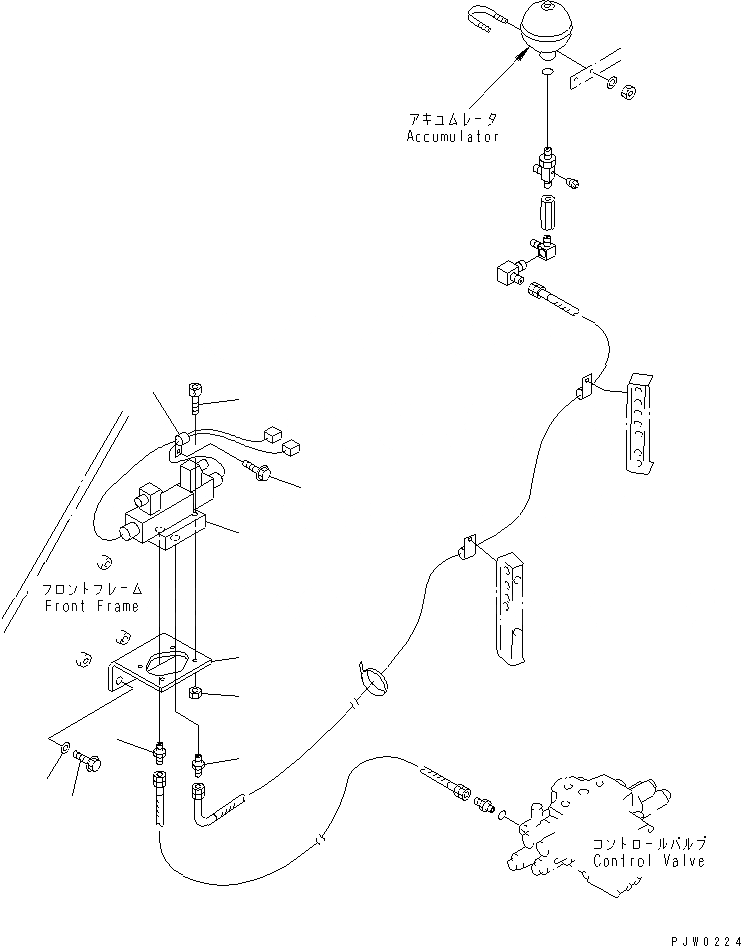 アキュムレータ
Accumulator

フロントフレーム
Front Frame

コントロールバルブ
Control Valve

PJW0224