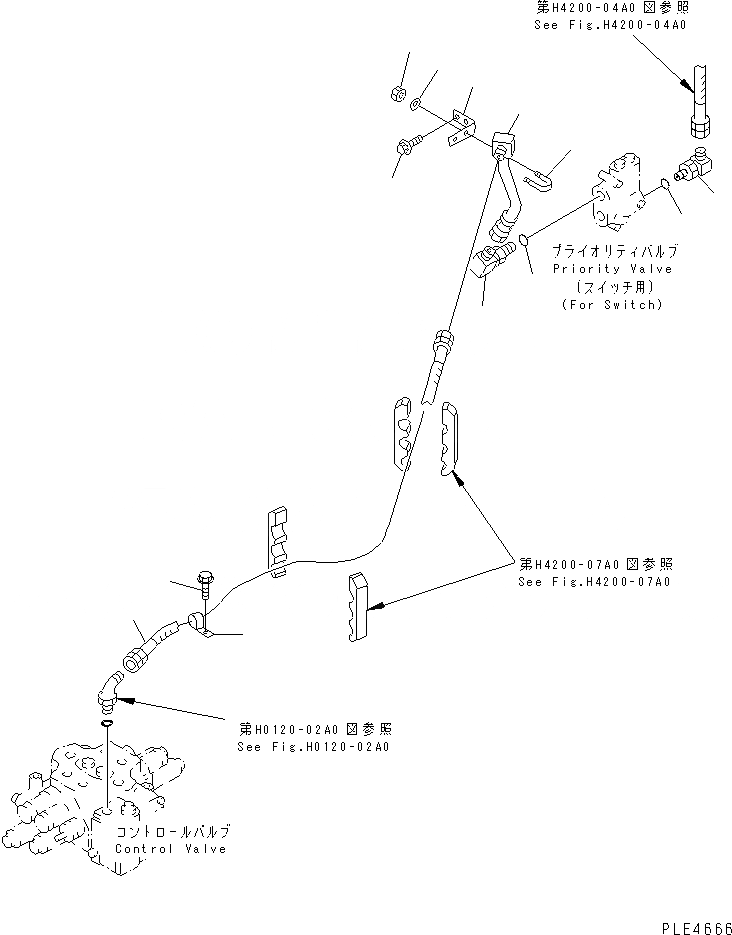 第H4200-04A0 図参照
See Fig.H4200-04A0

プライオリティバルブ
Priority Valve
(スイッチ用)
(For Switch)

第H4200-07A0 図参照
See Fig.H4200-07A0

第H0120-02A0 図参照
See Fig.H0120-02A0

コントロールバルブ
Control Valve

PLE4666