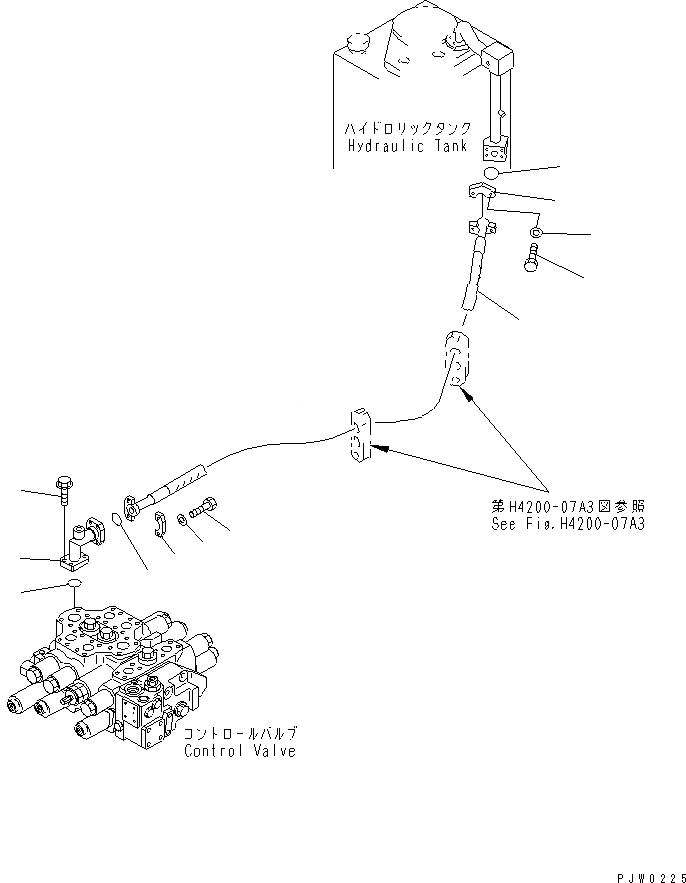 ハイドロリックタンク
Hydraulic Tank

第H4200-07A3図参照
See Fig.H4200-07A3

コントロールバルブ
Control Valve

PJW0225