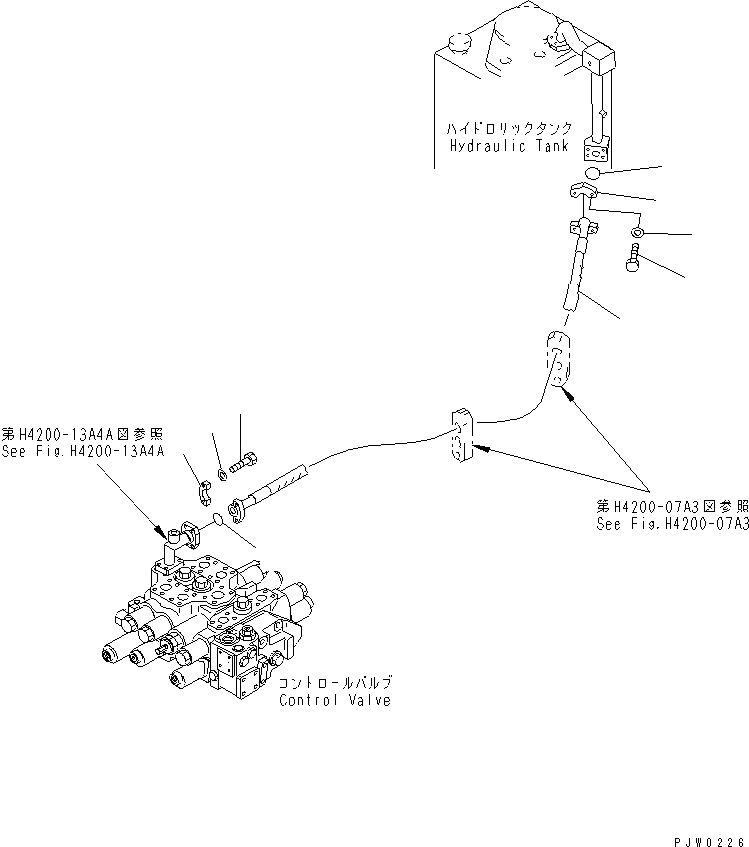 ハイドロリックタンク
Hydraulic Tank

第H4200-13A4A図参照
See Fig.H4200-13A4A

第H4200-07A3図参照
See Fig.H4200-07A3

コントロールバルブ
Control Valve

PJW0226