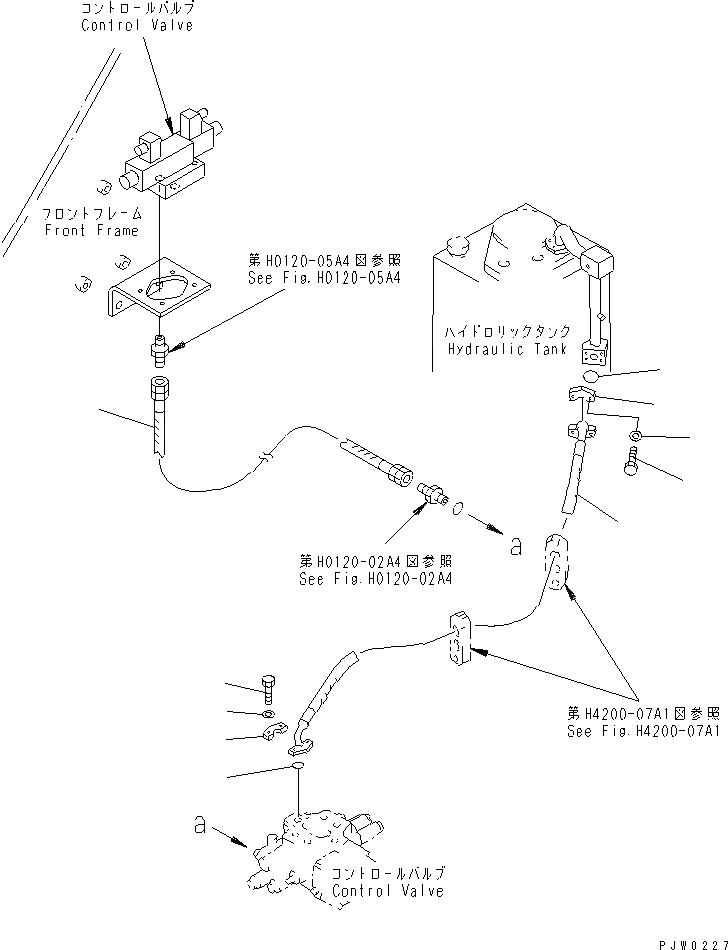 コントロールバルブ
Control Valve

フロントフレーム
Front Frame

第H0120-05A4図参照
See Fig.H0120-05A4

ハイドロリックタンク
Hydraulic Tank

a

第H0120-02A4図参照
See Fig.H0120-02A4

第H4200-07A1図参照
See Fig.H4200-07A1

a

コントロールバルブ
Control Valve

PJW0227