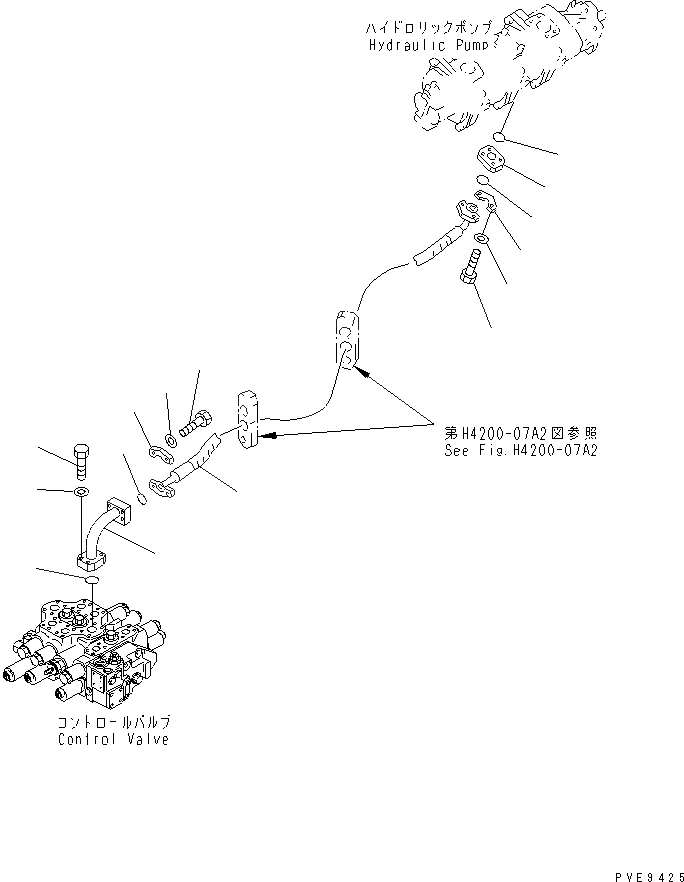 ハイドロリックポンプ
Hydraulic Pump

第H4200-07A2図参照
See Fig.H4200-07A2

コントロールバルブ
Control Valve

PVE9425