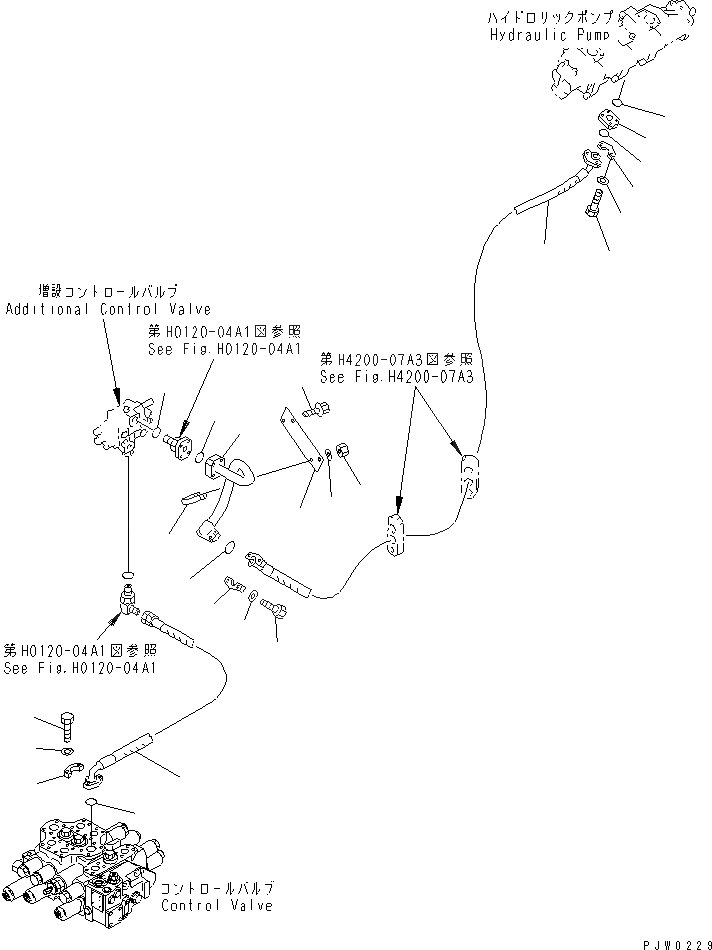 ハイドロリックポンプ
Hydraulic Pump

増設コントロールバルブ
Additional Control Valve

第H0120-04A1図参照
See Fig.H0120-04A1

第H4200-07A3図参照
See Fig.H4200-07A3

第H0120-04A1図参照
See Fig.H0120-04A1

コントロールバルブ
Control Valve

PJW0229