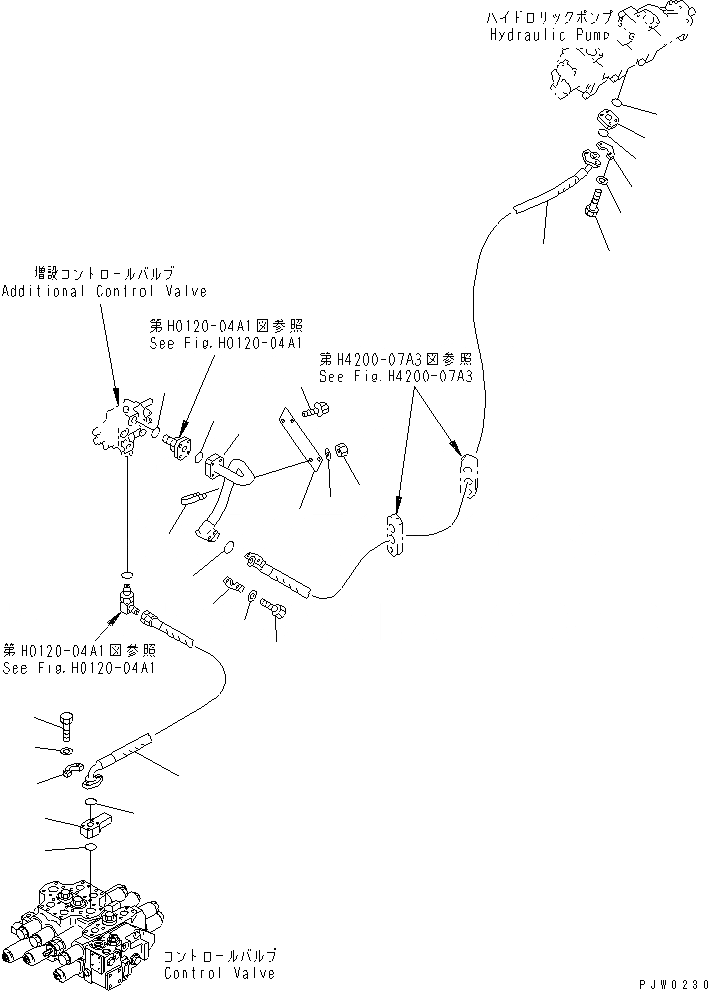 ハイドロリックポンプ
Hydraulic Pump

増設コントロールバルブ
Additional Control Valve

第H0120-04A1図参照
See Fig.H0120-04A1

第H4200-07A3図参照
See Fig.H4200-07A3

第H0120-04A1図参照
See Fig.H0120-04A1

コントロールバルブ
Control Valve

PJW0230