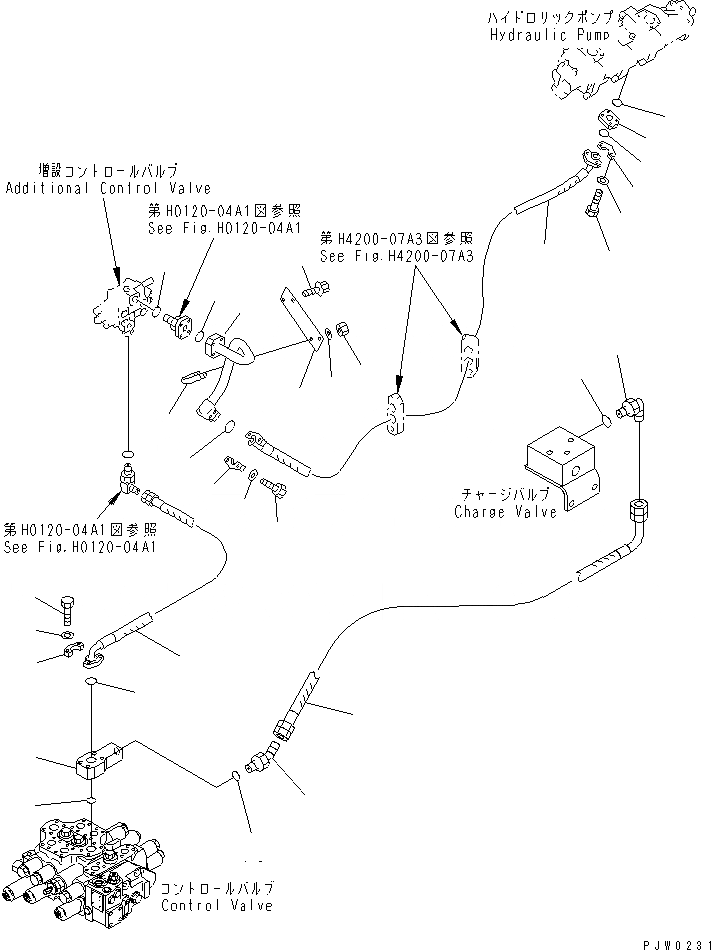 ハイドロリックポンプ
Hydraulic Pump

増設コントロールバルブ
Additional Control Valve

第H0120-04A1図参照
See Fig.H0120-04A1

第H4200-07A3図参照
See Fig.H4200-07A3

チャージバルブ
Charge Valve

第H0120-04A1図参照
See Fig.H0120-04A1

コントロールバルブ
Control Valve

PJW0231