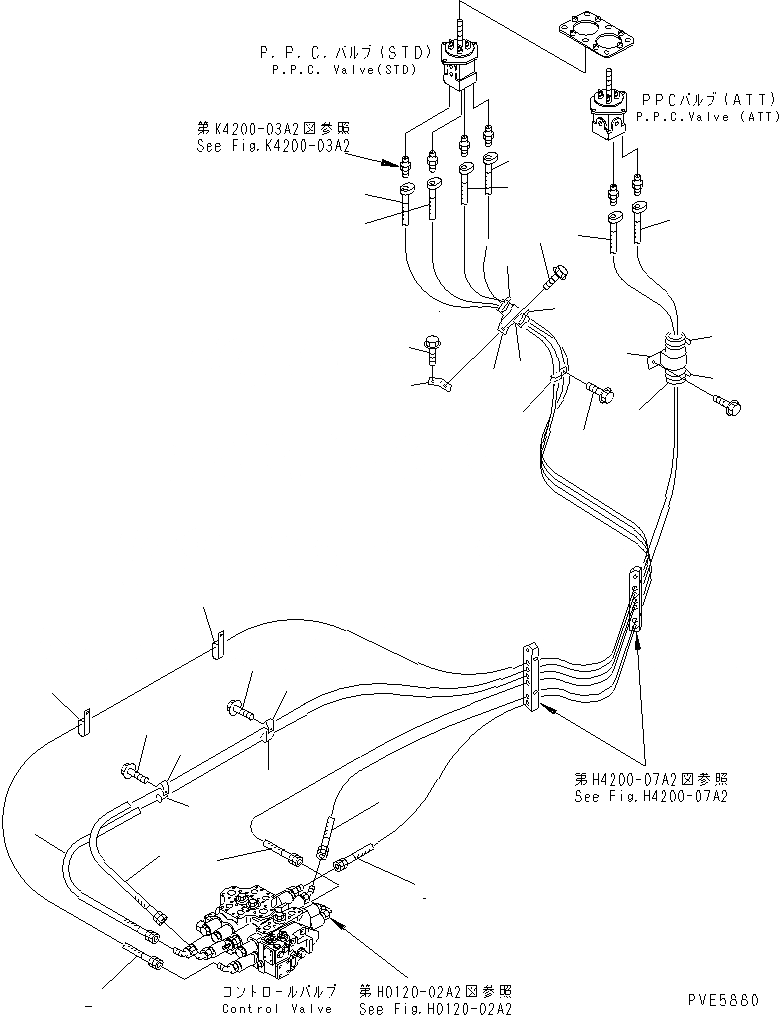 P. P. C. バルブ(STD)
P.P.C. Valve(STD)

PPCバルブ(ATT)
P.P.C.Valve (ATT)

第K4200-03A2図参照
See Fig.K4200-03A2

第H4200-07A2図参照
See Fig.H4200-07A2

コントロールバルブ
Control Valve

第H0120-02A2図参照
See Fig.H0120-02A2

PVE5880