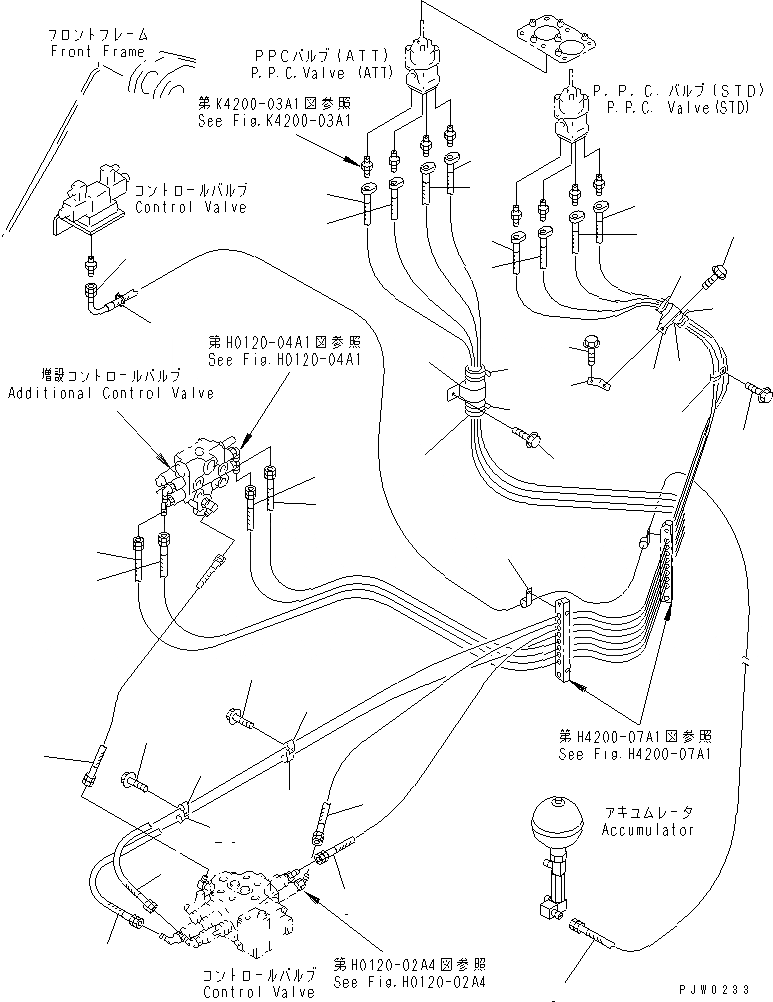 フロントフレーム
Front Frame

PPCバルブ(ATT)
P.P.C.Valve (ATT)

第K4200-03A1図参照
See Fig.K4200-03A1

P.P.C.バルブ(STD)
P.P.C. Valve(STD)

コントロールバルブ
Control Valve

第H0120-04A1図参照
See Fig.H0120-04A1

増設コントロールバルブ
Additional Control Valve

第H4200-07A1図参照
See Fig.H4200-07A1

アキュムレータ
Accumulator

第H0120-02A4図参照
See Fig.H0120-02A4

コントロールバルブ
Control Valve

PJW0233