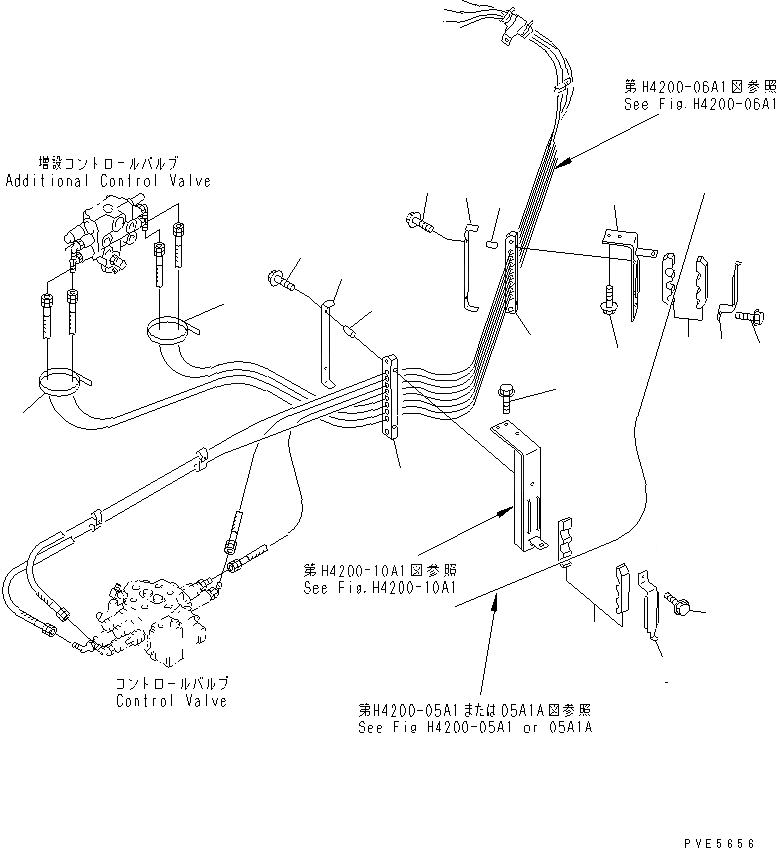 第H4200-06A1図参照
See Fig.H4200-06A1

増設コントロールバルブ
Additional Control Valve

第H4200-10A1図参照
See Fig.H4200-10A1

コントロールバルブ
Control Valve

第H4200-05A1または05A1A図参照
See Fig H4200-05A1 or 05A1A

PVE5656