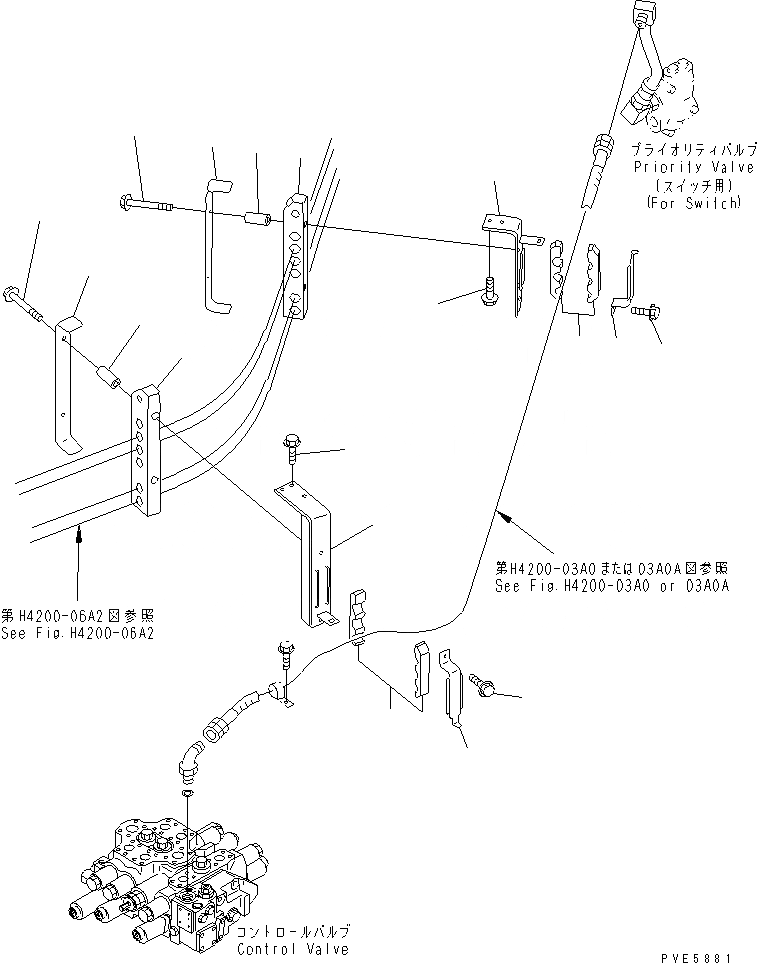 プライオリティバルブ
Priority Valve
(スイッチ用)
(For Switch)

第H4200-03A0または03A0A図参照
See Fig.H4200-03A0 or 03A0A

第H4200-06A2図参照
See Fig.H4200-06A2

コントロールバルブ
Control Valve

PVE5881