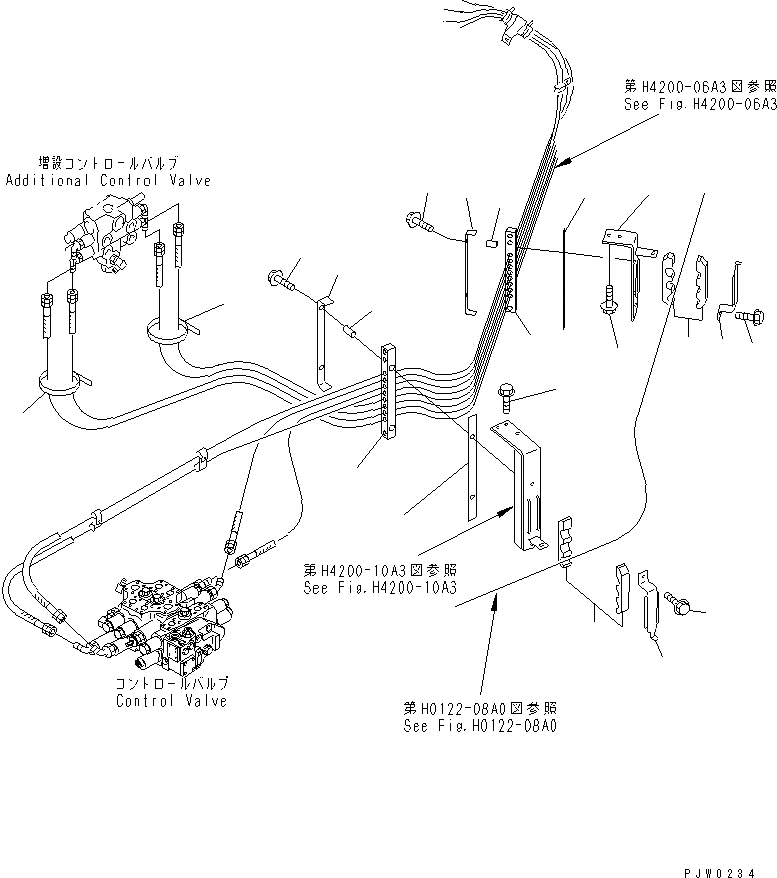 第H4200-06A3図参照
See Fig.H4200-06A3

増設コントロールバルブ
Additional Control Valve

第H4200-10A3図参照
See Fig.H4200-10A3

コントロールバルブ
Control Valve

第H0122-08A0図参照
See Fig.H0122-08A0

PJW0234