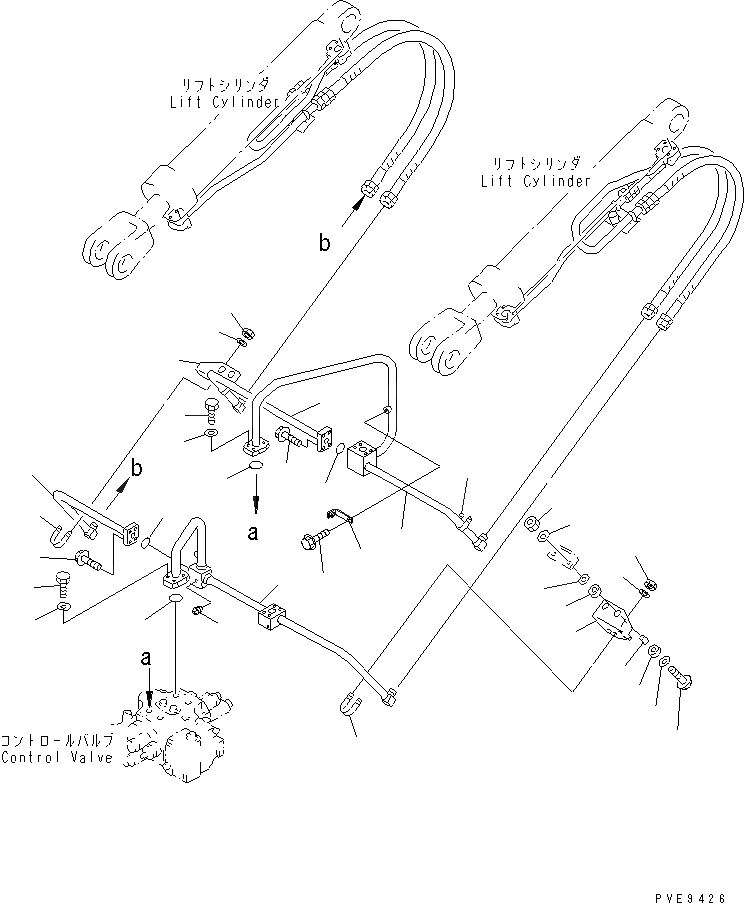 リフトシリンダ
Lift Cylinder

リフトシリンダ
Lift Cylinder

b

b

a

a

コントロールバルブ
Control Valve

PVE9426