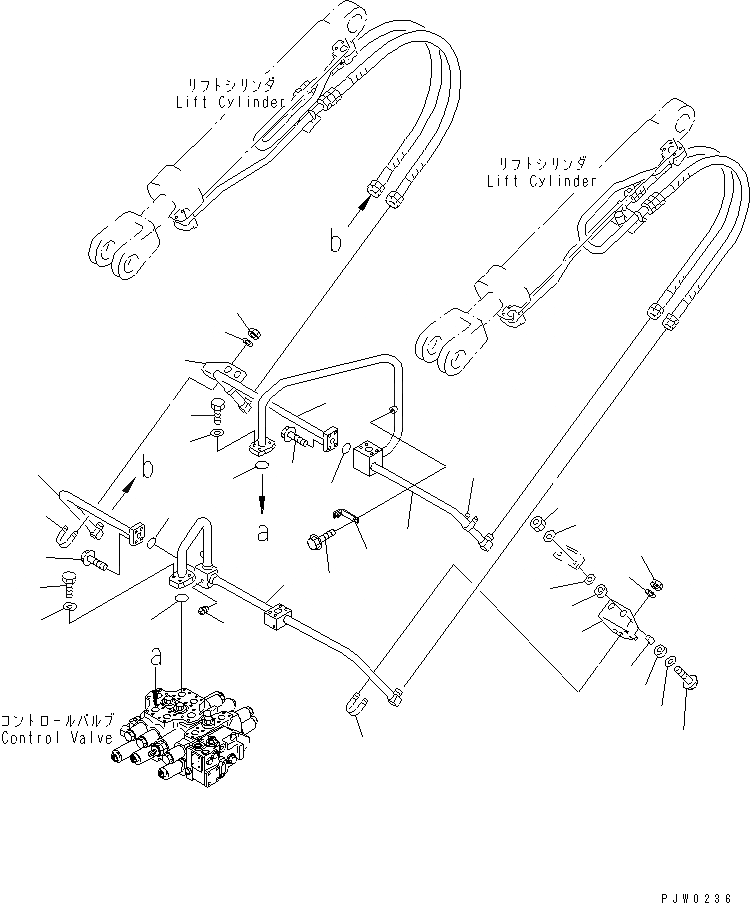 リフトシリンダ
Lift Cylinder

リフトシリンダ
Lift Cylinder

b

b

a

a

コントロールバルブ
Control Valve

PJW0236