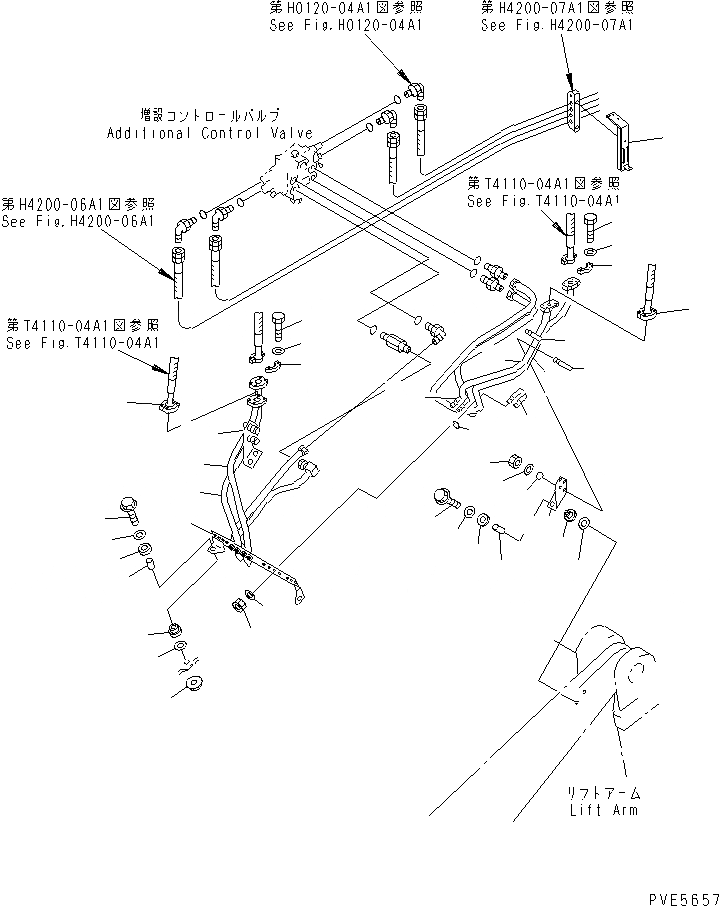 第H0120-04A1図参照
See Fig.H0120-04A1

第H4200-07A1図参照
See Fig.H4200-07A1

増設コントロールバルブ
Additional Control Valve

第H4200-06A1図参照
See Fig.H4200-06A1

第T4110-04A1図参照
See Fig.T4110-04A1

第T4110-04A1図参照
See Fig.T4110-04A1

リフトアーム
Lift Arm

PVE5657