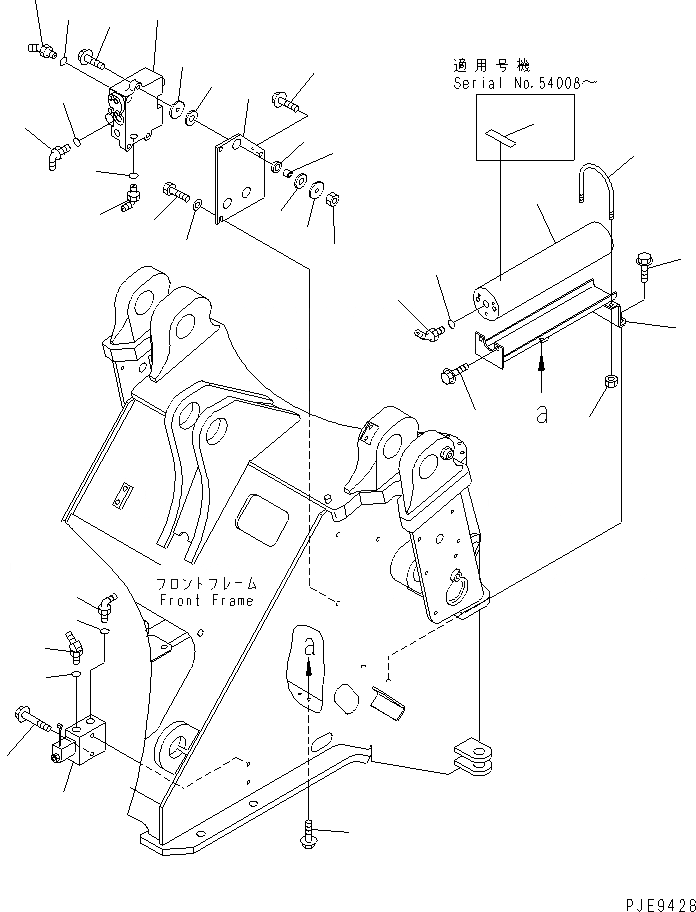 適用号機
Serial No.54008~

a

フロントフレーム
Front Frame

a

PJE9428