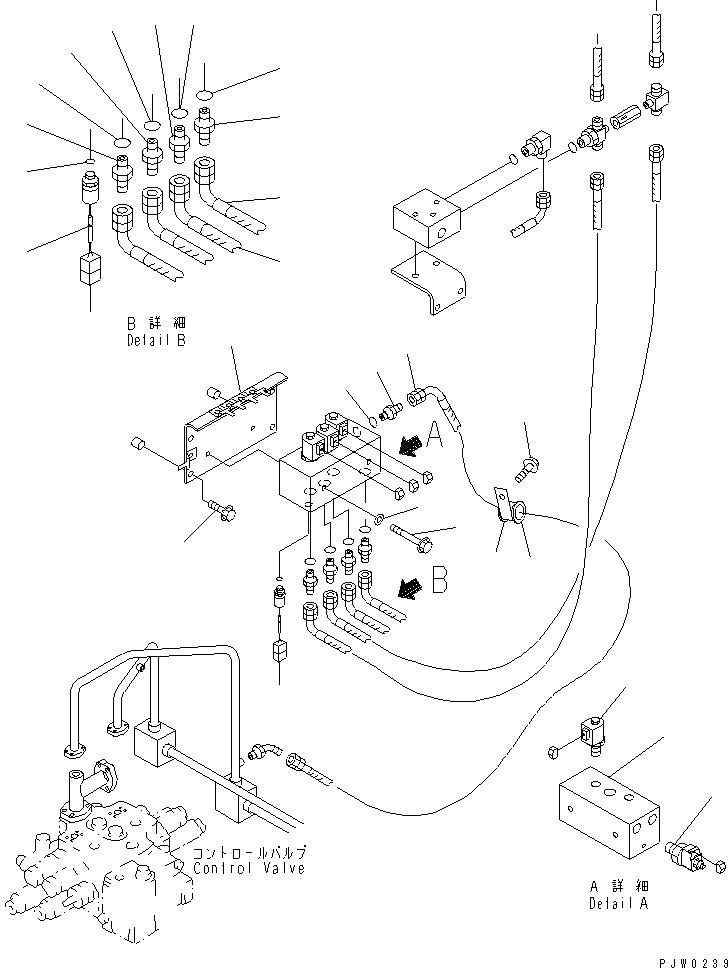 B 詳 細
Detail B

A

B

コントロールバルブ
Control Valve

A 詳 細
Detail A

PJW0239