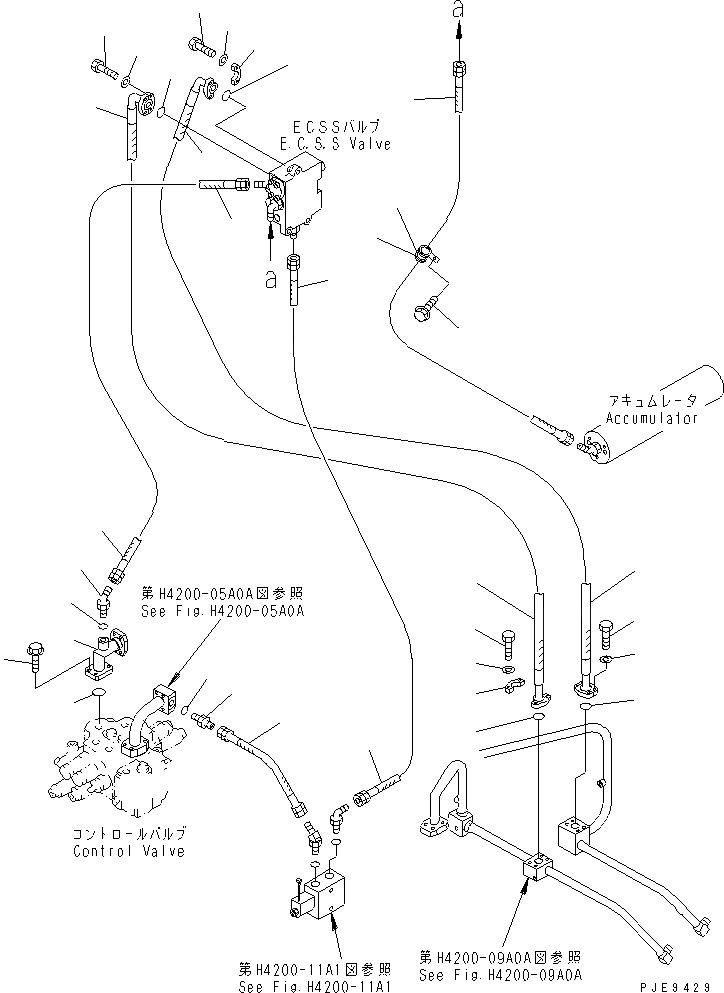 a

ECSSバルブ
E.C.S.S Valve

a

アキュムレータ
Accumulator

第H4200-05A0A図参照
See Fig.H4200-05A0A

コントロールバルブ
Control Valve

第H4200-11A1図参照
See Fig.H4200-11A1

第H4200-09A0A図参照
See Fig.H4200-09A0A

PJE9429