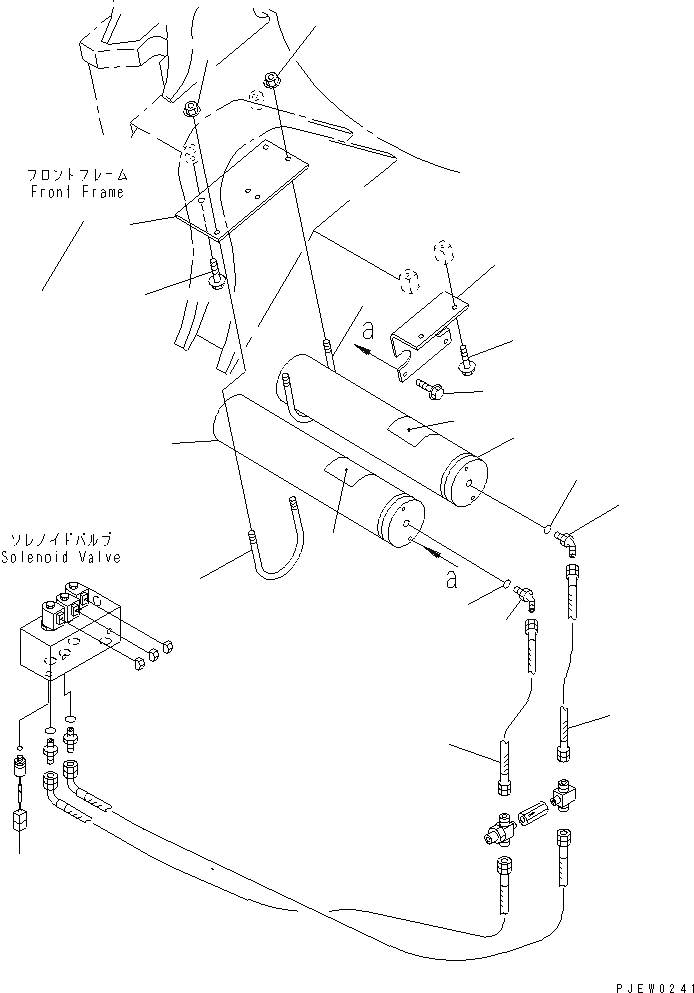 フロントフレーム
Front Frame

a

ソレノイドバルブ
Solenoid Valve

a

PJEW0241