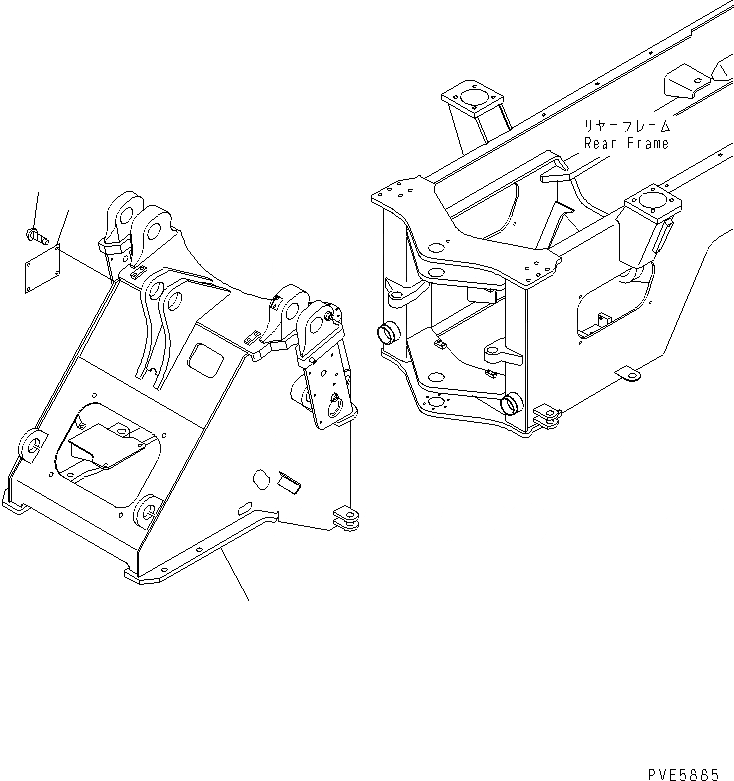 リヤーフレーム
Rear Frame

PVE5885