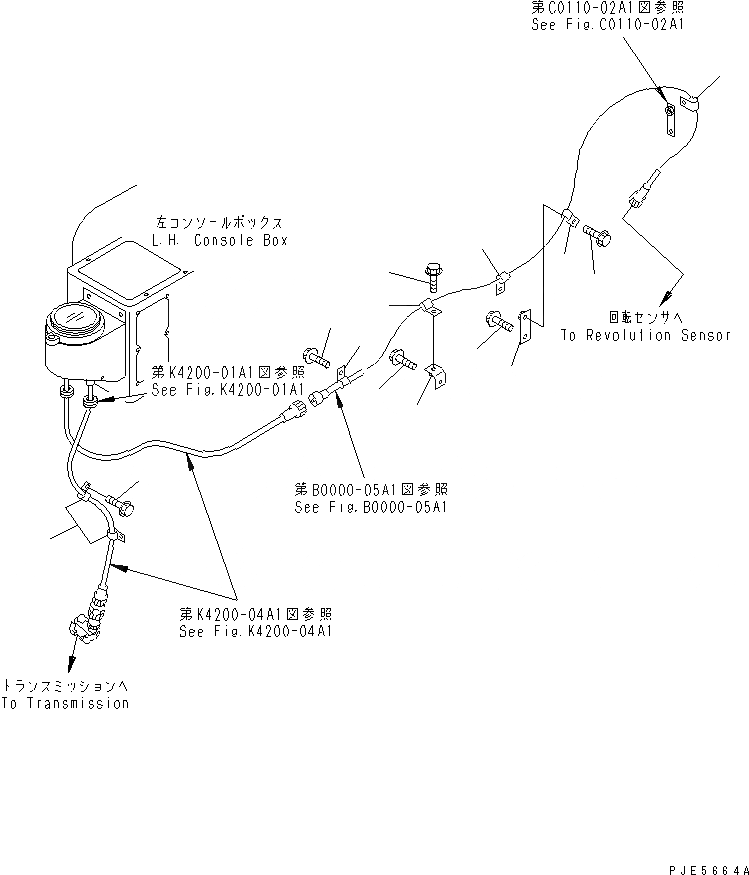 第C0110-02A1図参照
See Fig.C0110-02A1

左コンソールボックス
L.H. Console Box

回転センサへ
To Revolution Sensor

第K4200-01A1図参照
See Fig.K4200-01A1

第B0000-05A1図参照
See Fig.B0000-05A1

第K4200-04A1図参照
See Fig.K4200-04A1

トランスミッションへ
To Transmission

PJE5664A