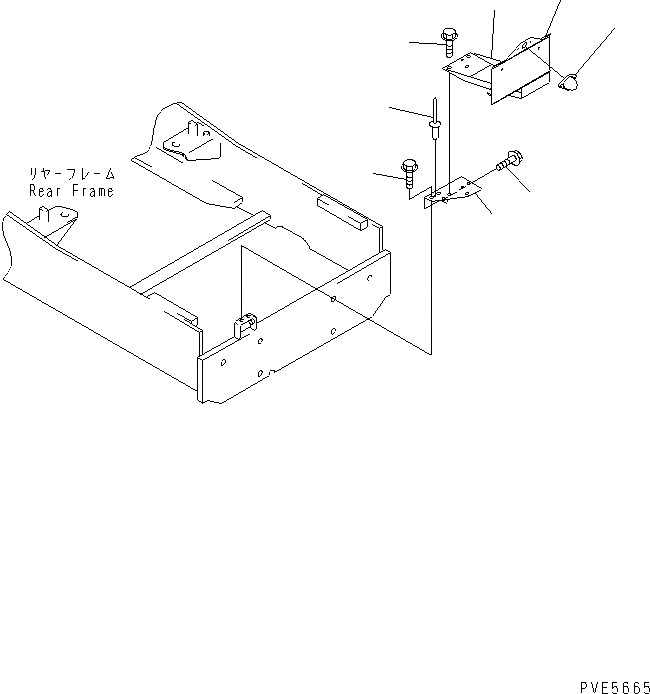 リヤーフレーム
Rear Frame

PVE5665