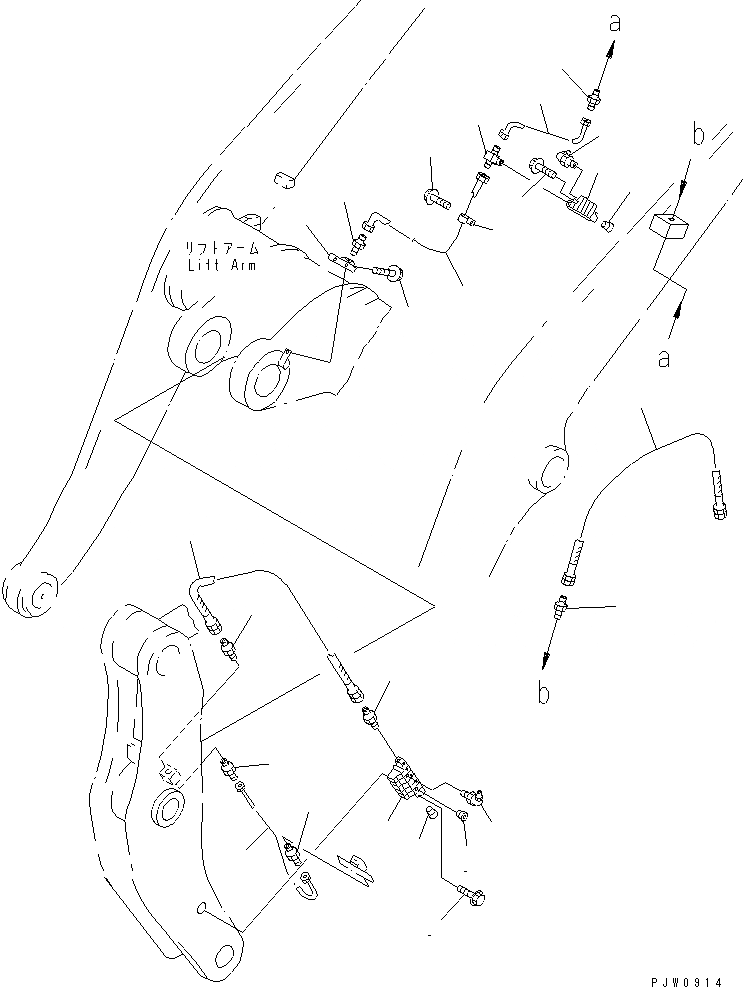 a

b

リフトアーム
Lift Arm

a

b

PJW0914