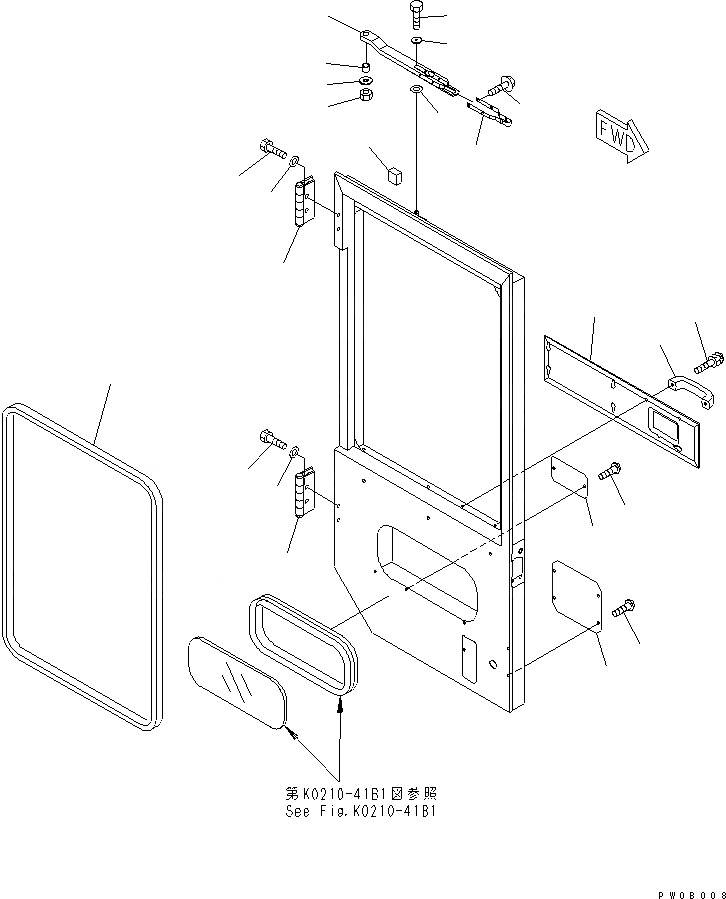 FWD

第K0210-41B1図参照
See Fig.K0210-41B1

PW0B008