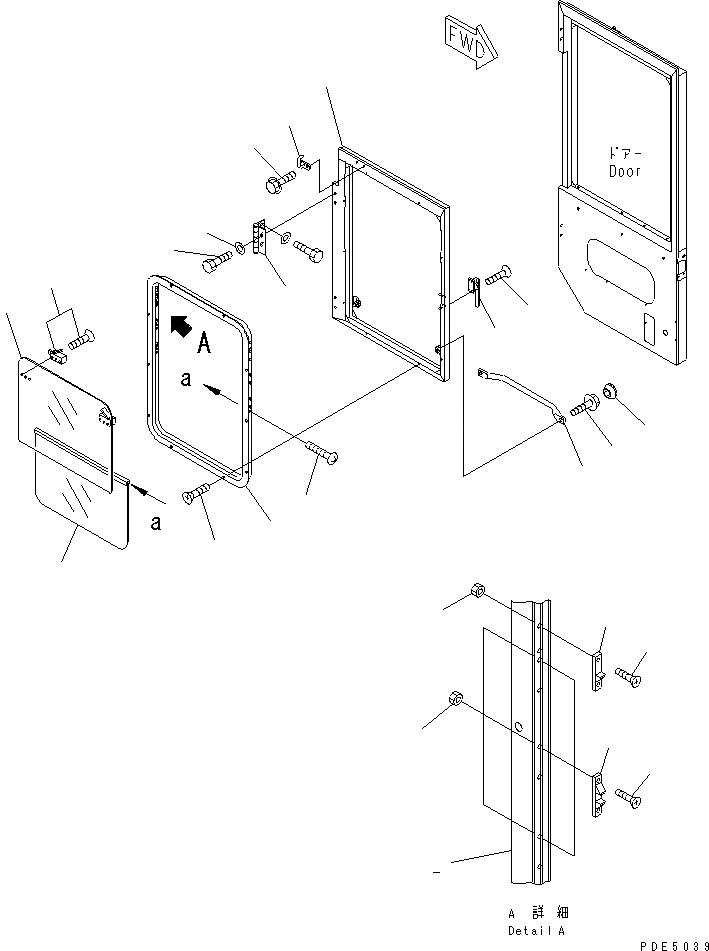 FWD

ドアー
Door

A

a

a

A 詳 細
Detail A

PDE5039